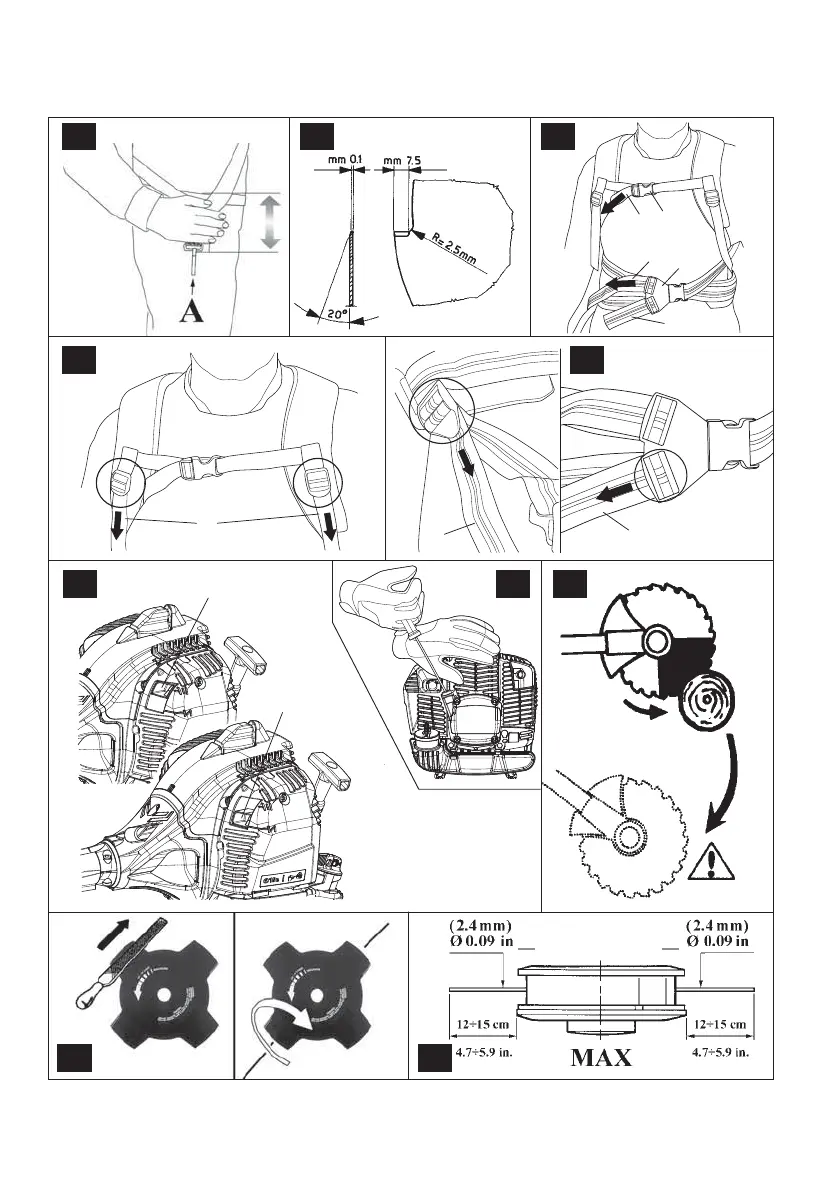 A

mm 0.1
mm 7.5
R= 2.5mm
20°

(2.4 mm)
Ø 0.09 in
(2.4 mm)
Ø 0.09 in
12÷15 cm
12÷15 cm
4.7÷5.9 in.
MAX
4.7÷5.9 in.