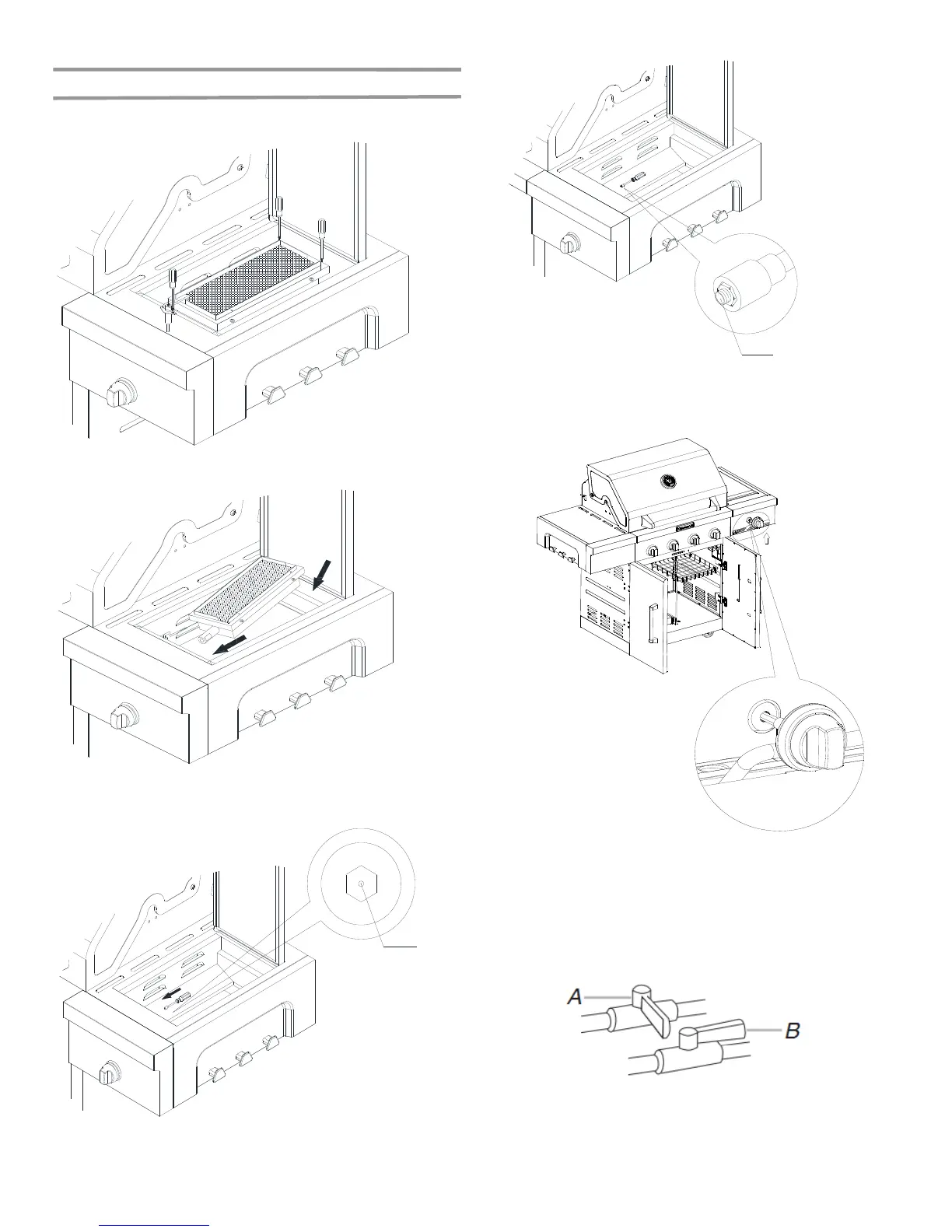 A

B