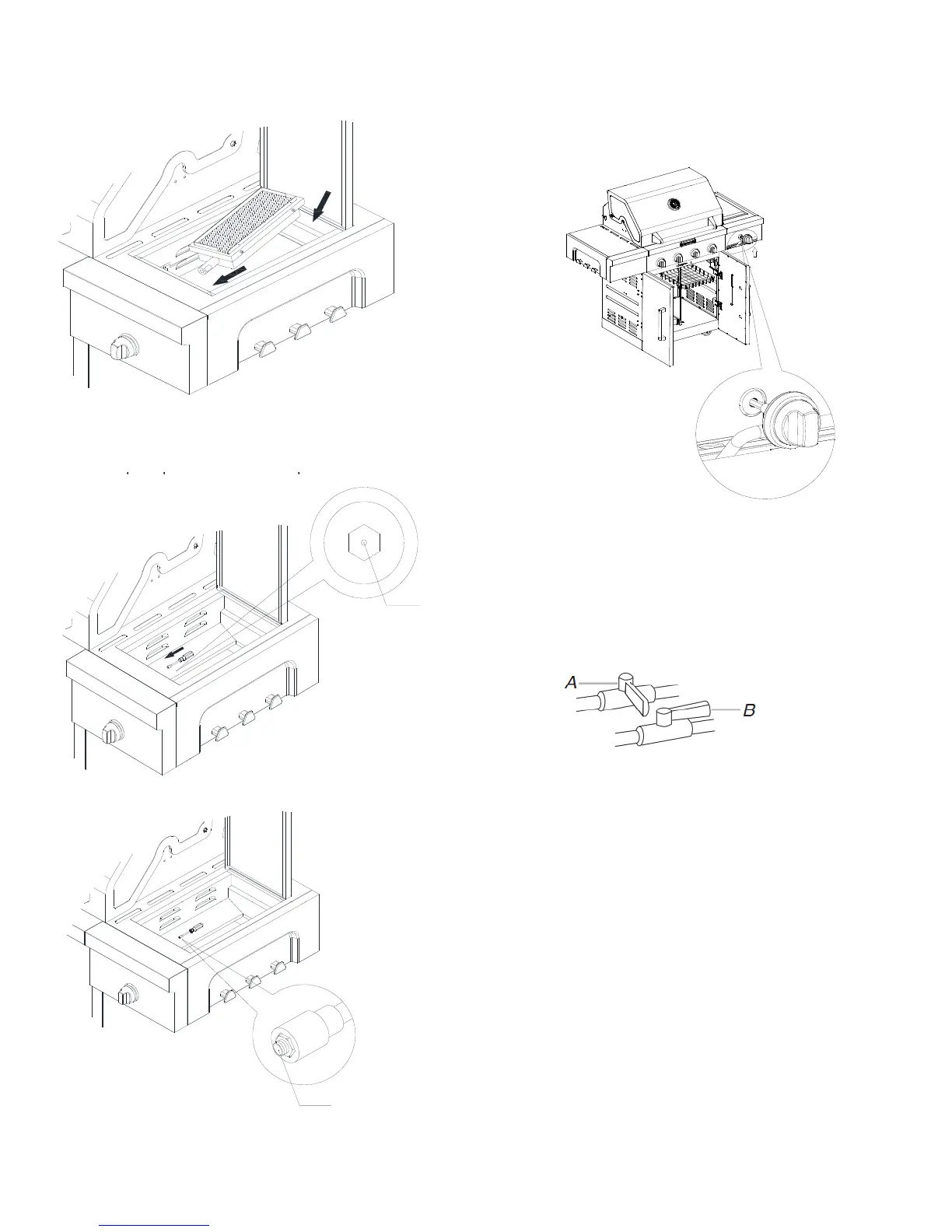 A

B