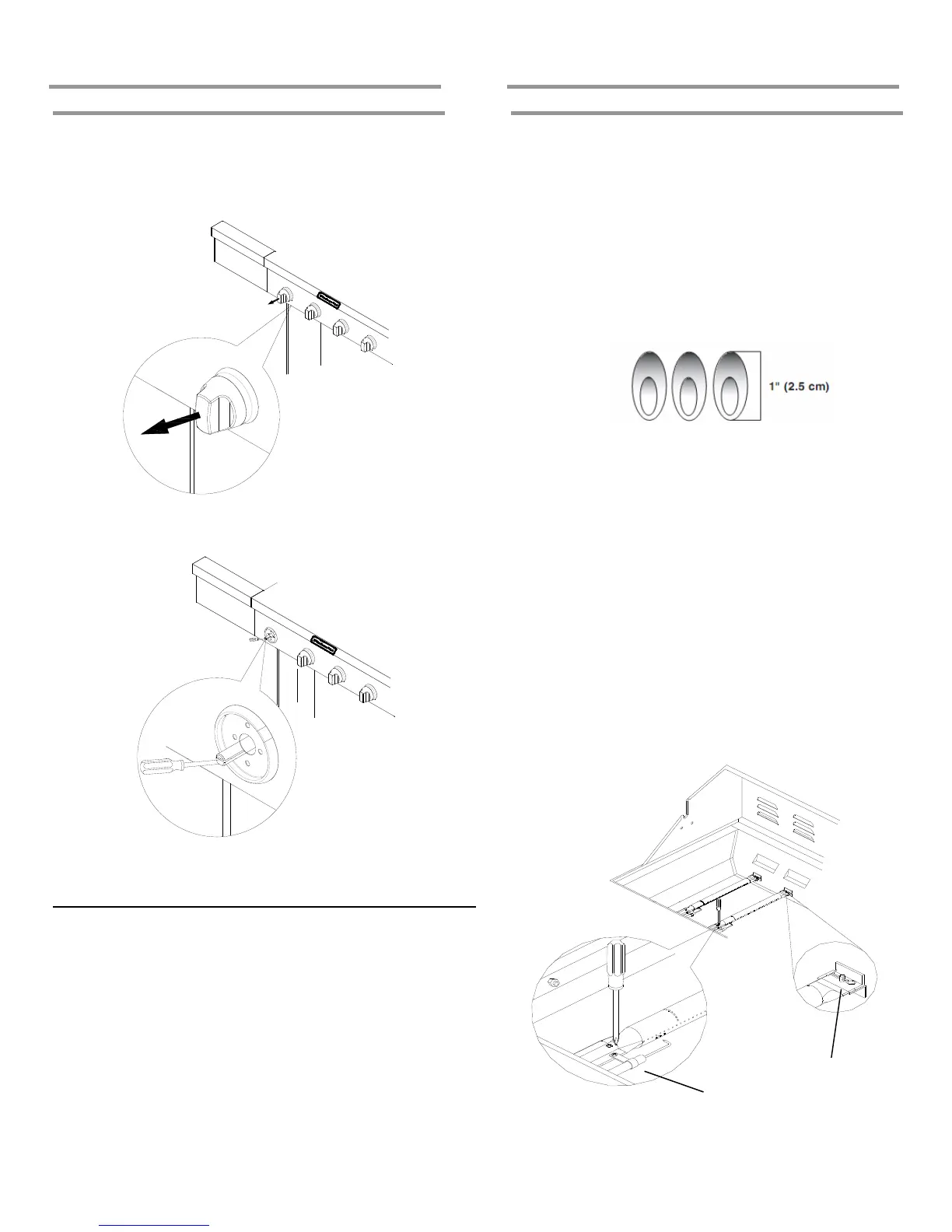 1" (2.5 cm)