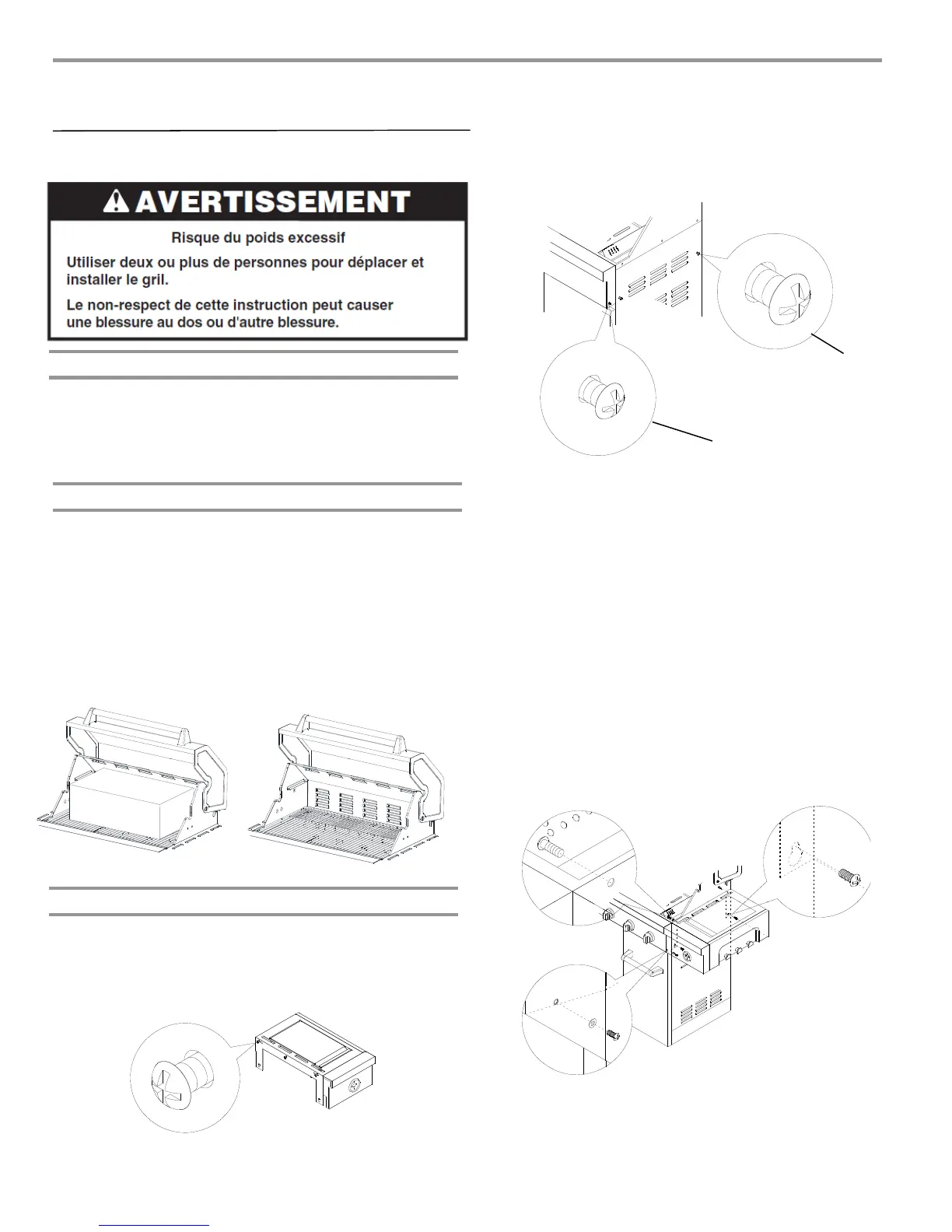 AVERTISSEMENT

Risque du poids excessif

Utiliser deux ou plus de personnes pour déplacer et installer le gril.

Le non-respect de cette instruction peut causer une blessure au dos ou d'autre blessure.