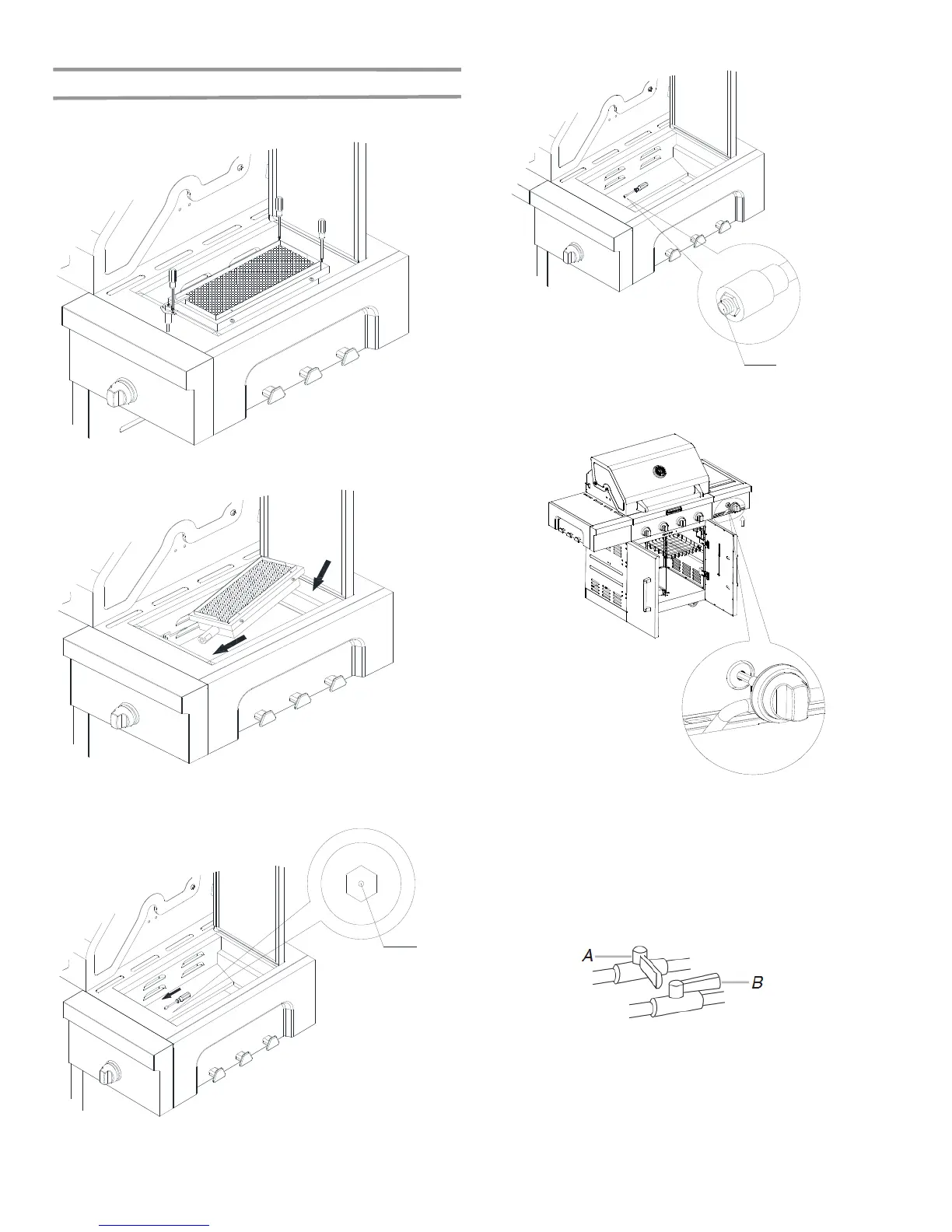 A

B