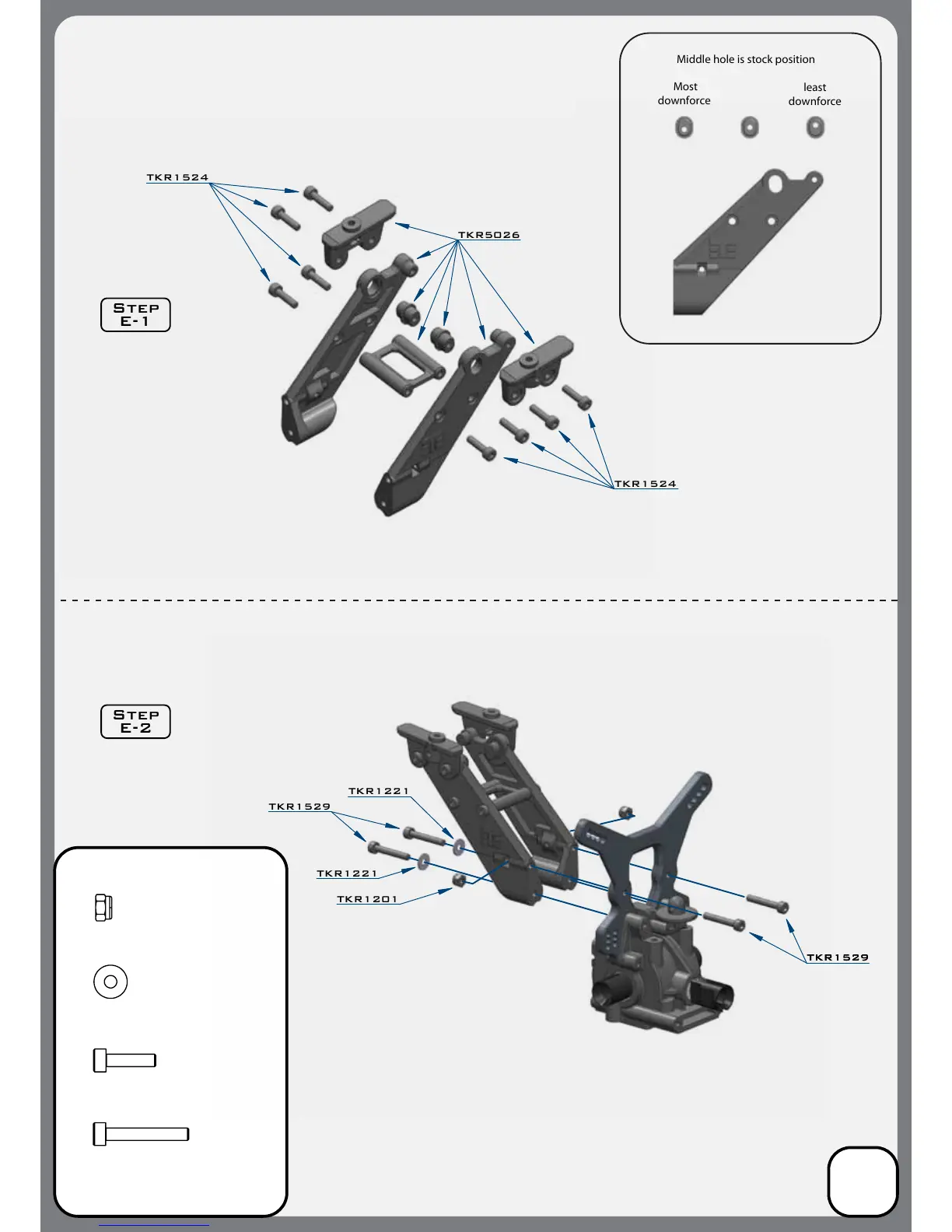 Middle hole is stock position

Most downforce

least downforce

TKR1524

TKR5026

STEP E-1

TKR1524

STEP E-2

TKR1221

TKR1529

TKR1221

TKR1201

TKR1529