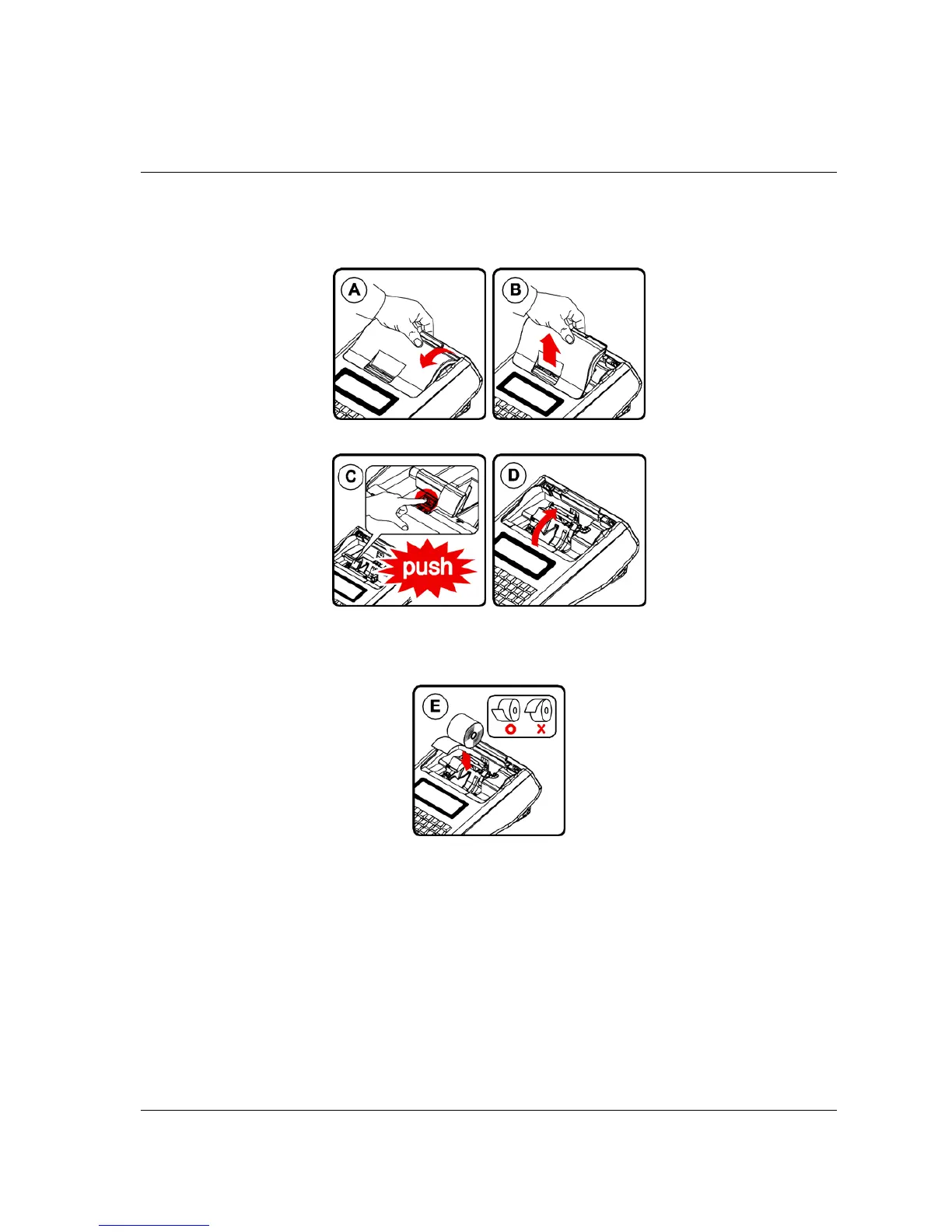 A

B

C

push

D

E

O

X