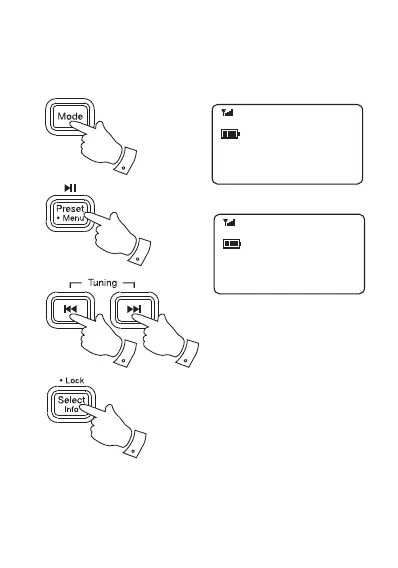 Mode

Preset
• Menu

Tuning

• Lock
Select
Info