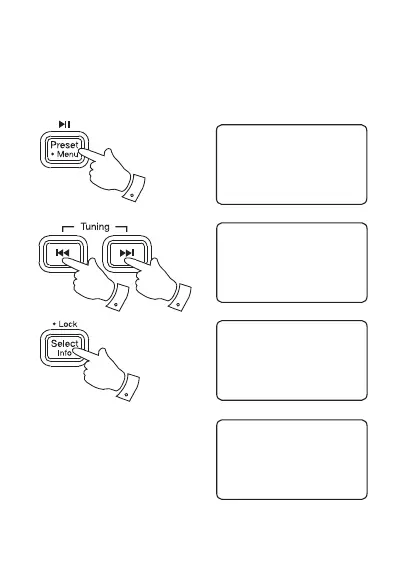 Preset
• Menu

Tuning

• Lock

Select
Info