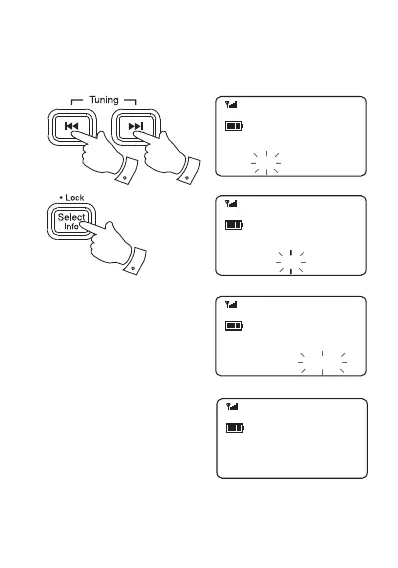 Tuning

• Lock

Select
Info