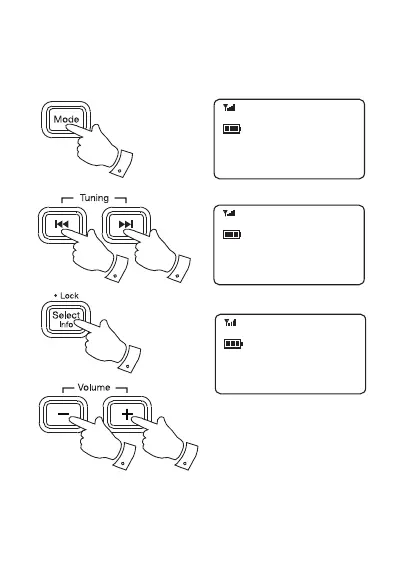 Mode

Tuning

+ Lock
Select
Info

Volume

−

+