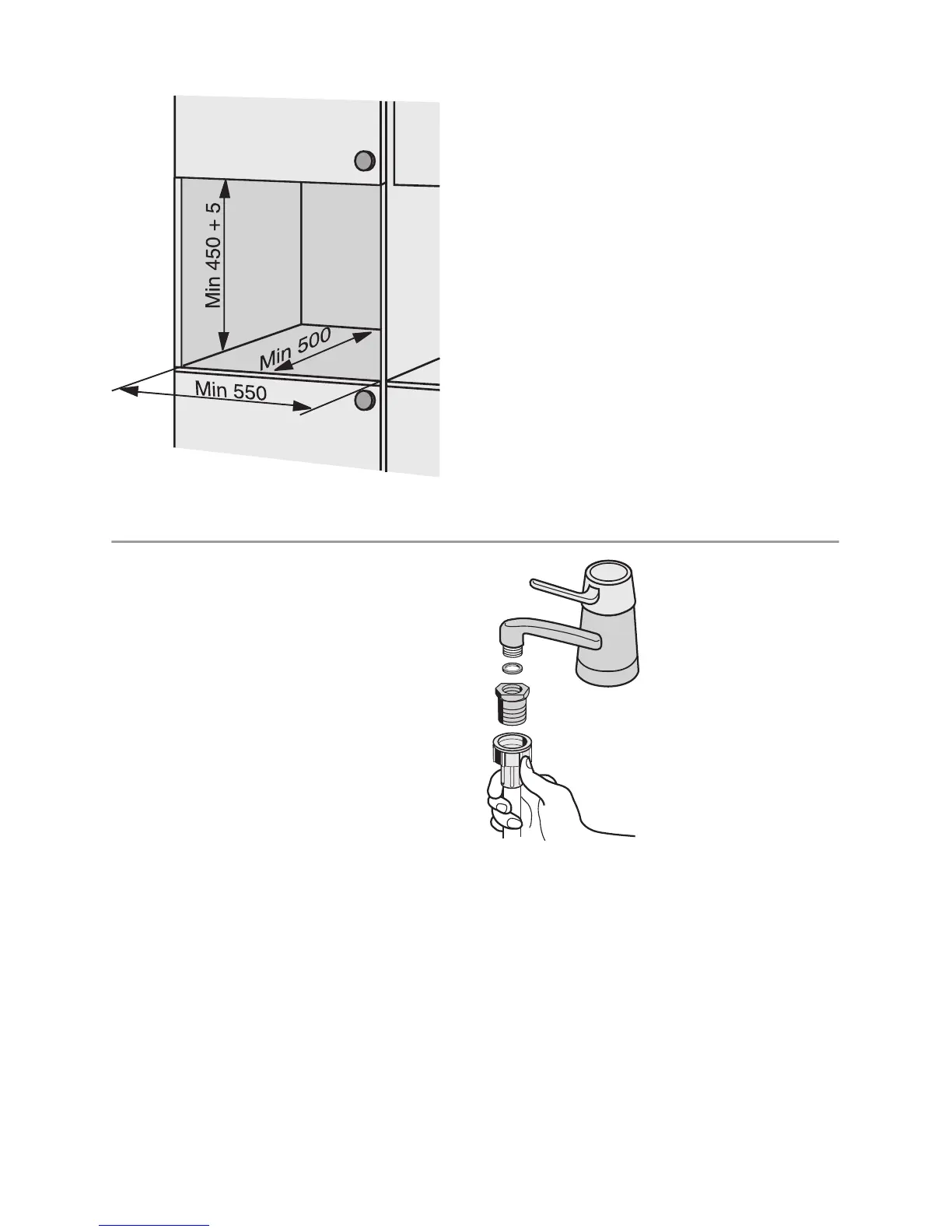 Min 450 + 5

Min 500

Min 550