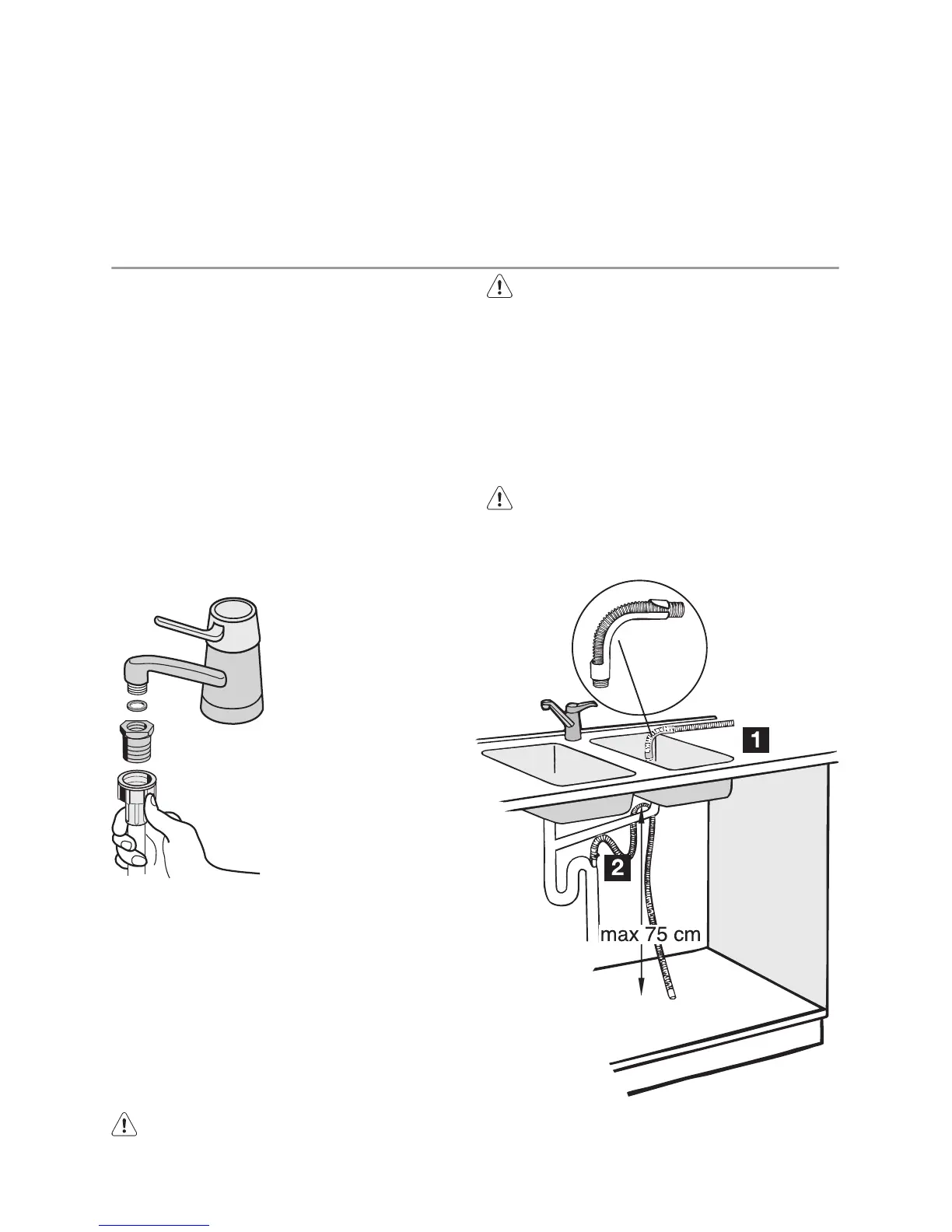 1

2

max 75 cm