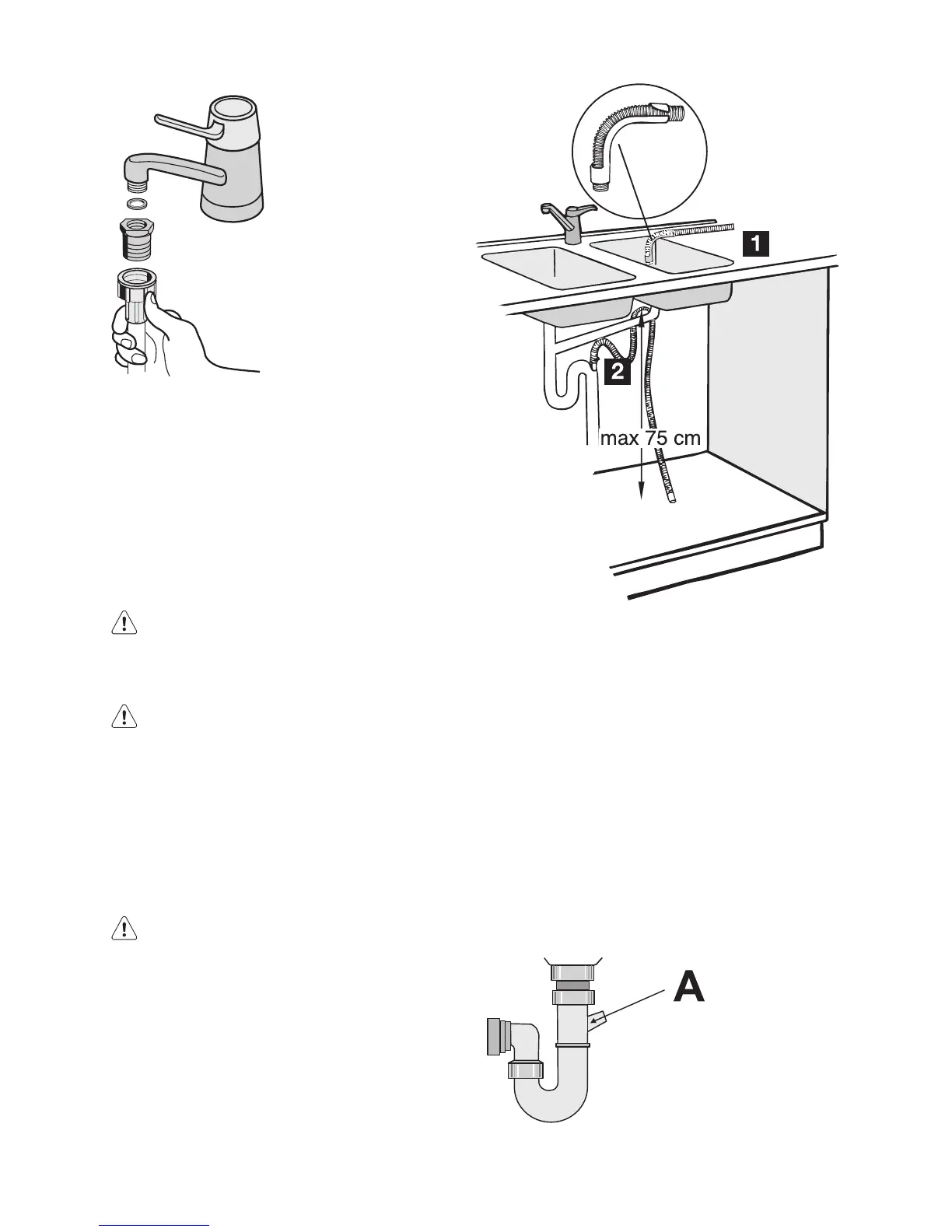 1

2

max 75 cm

A