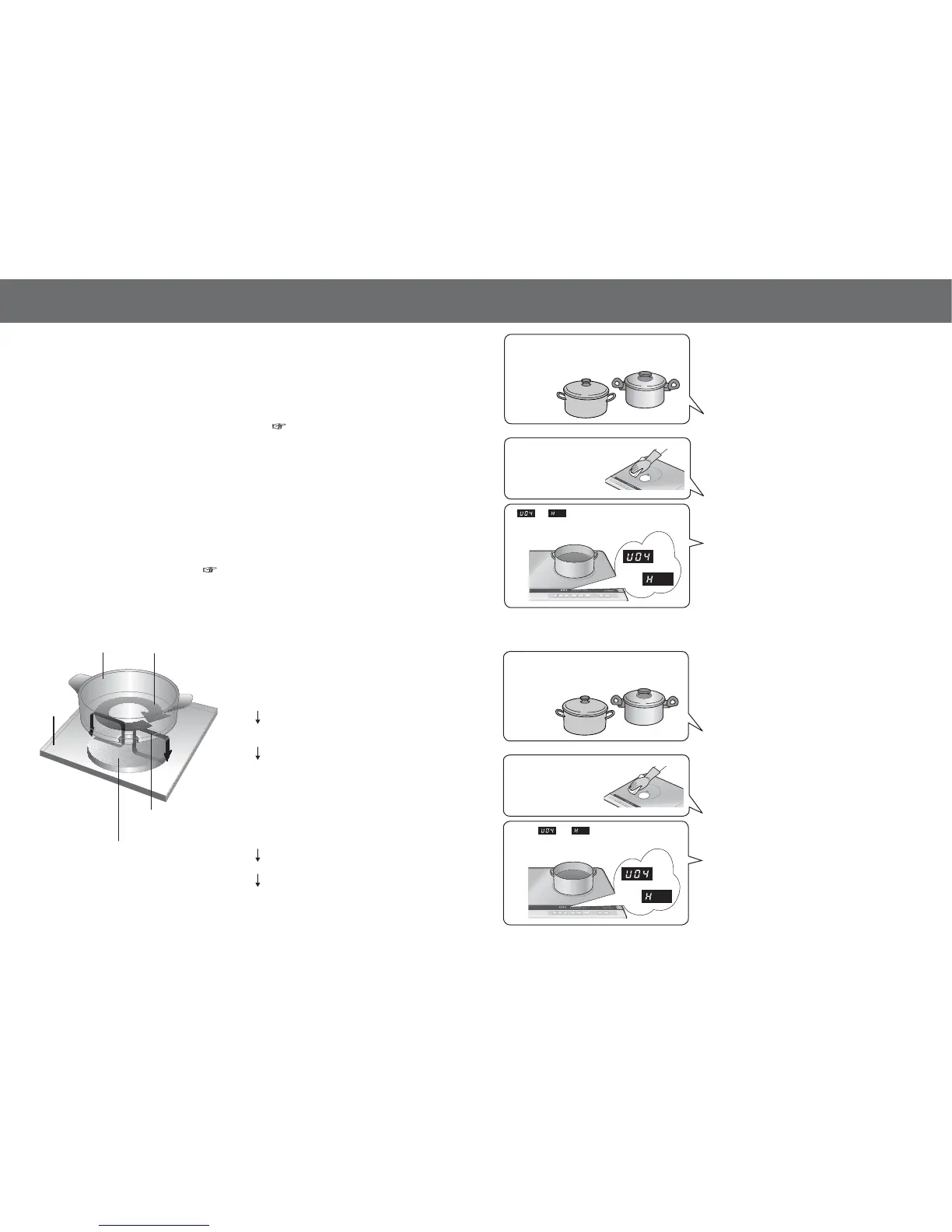 U04 H

U04
H

U04 H

U04
H