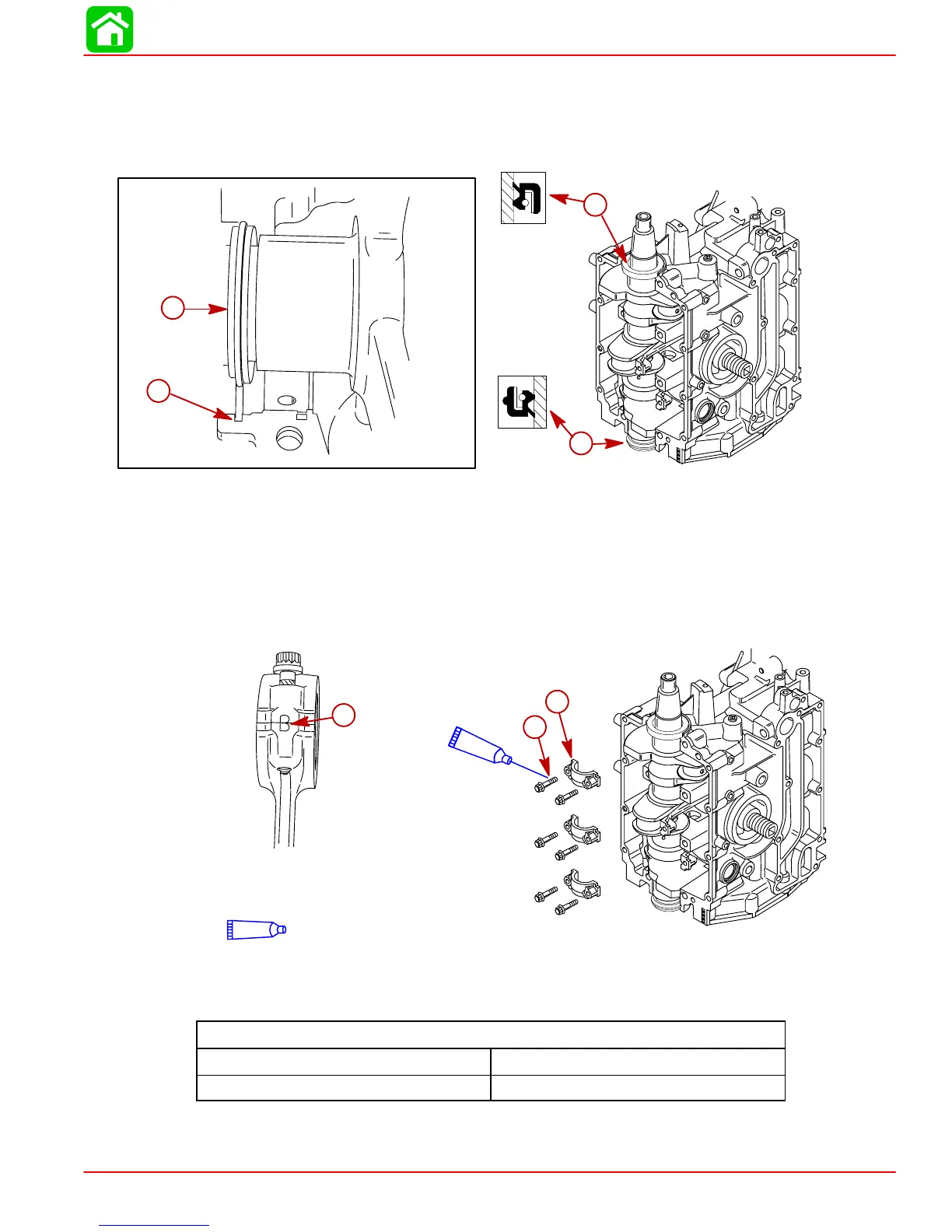 B