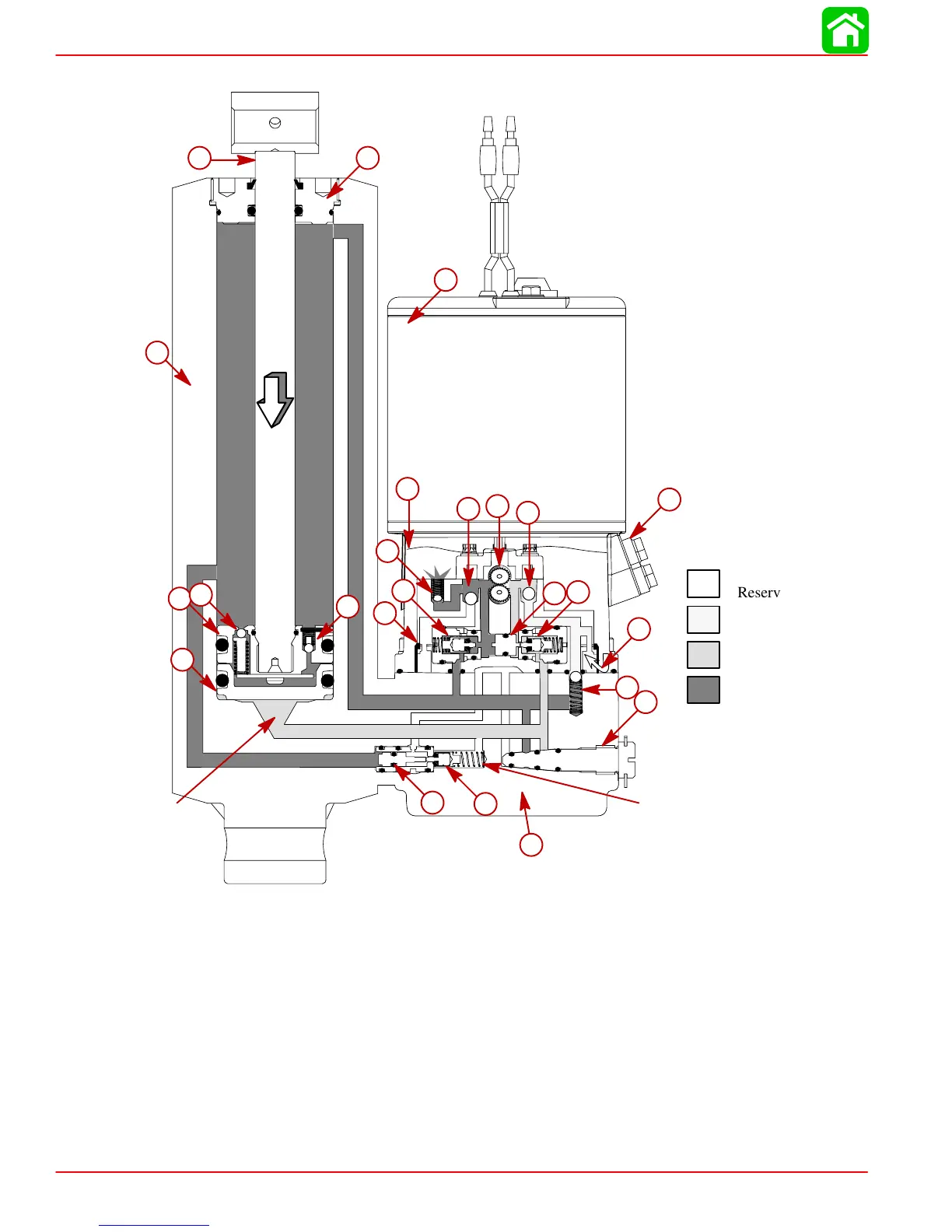 Reserv