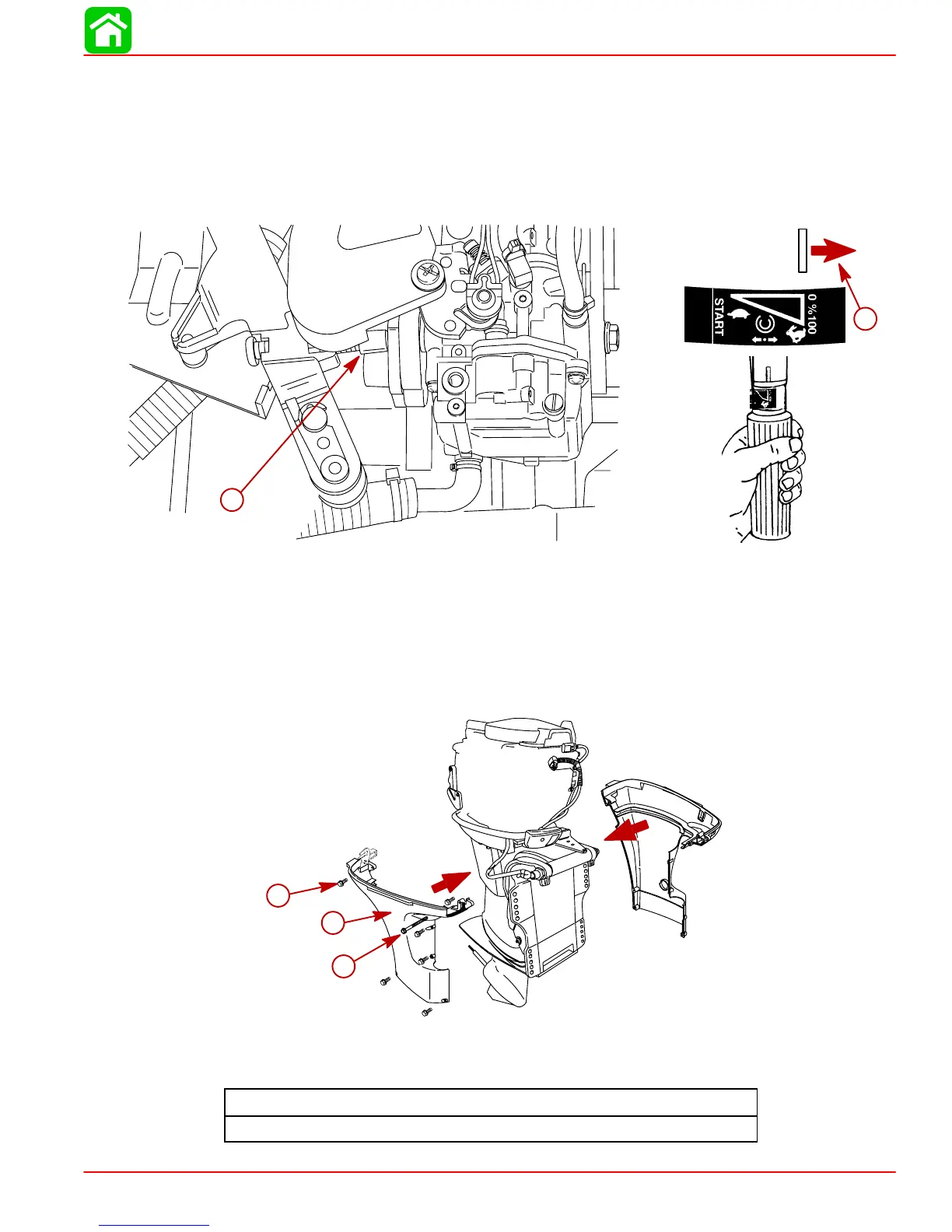 START

0 %100