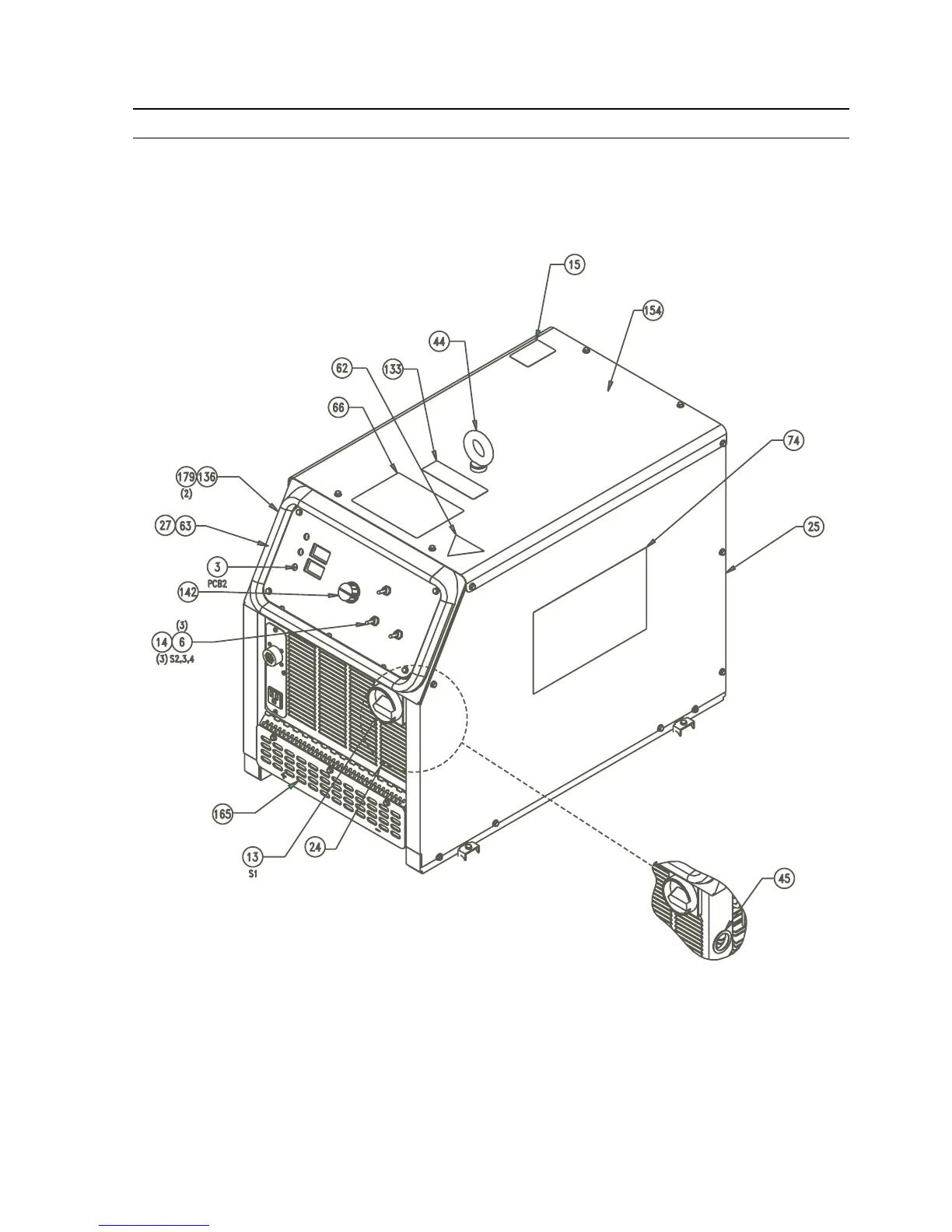 15
154
44
62
133
66
74
179 136
(2)
27 63
25
3
PCB2
142
(3)
14 6
(3) S2,3,4
165
13
S1
24
45