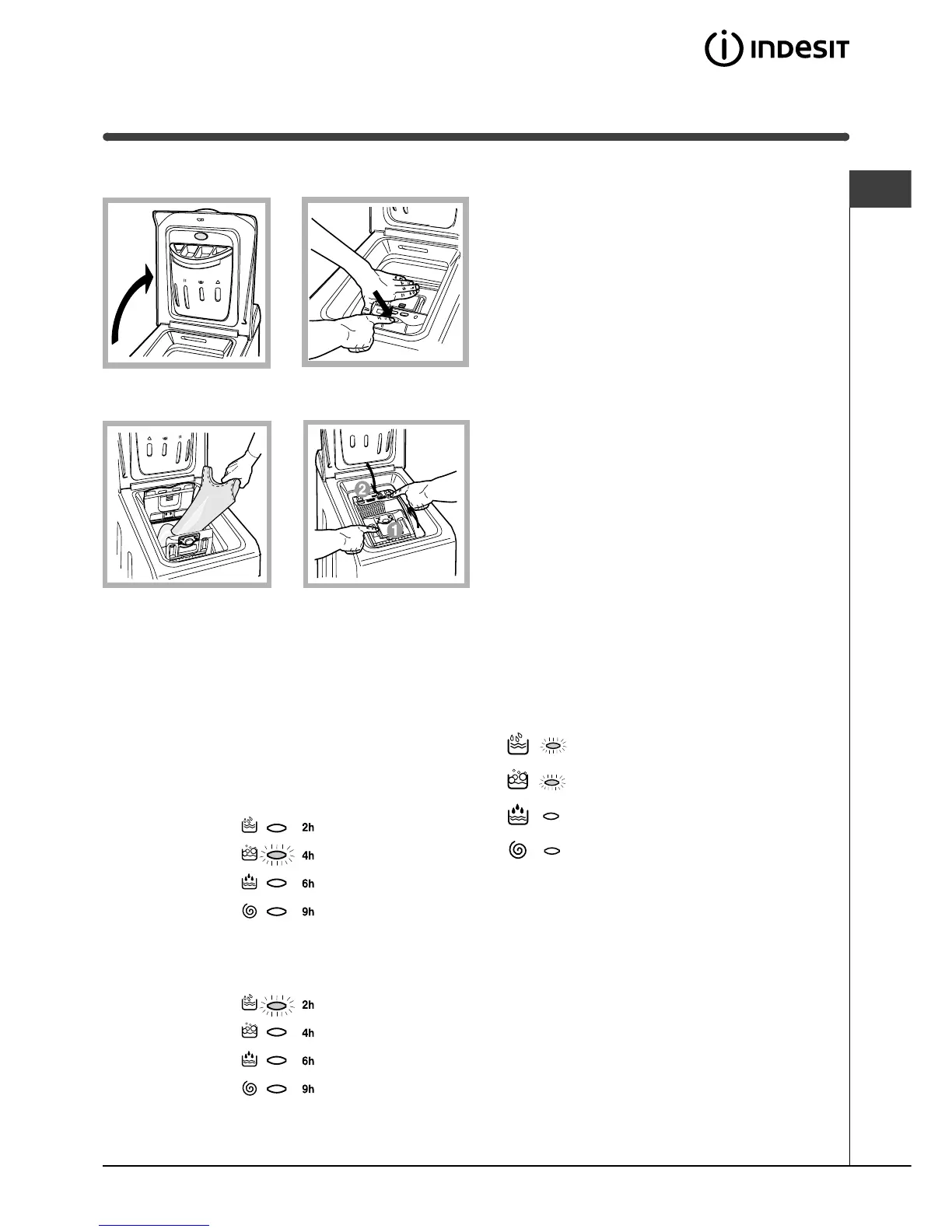 INDESIT

2

1

2h

4h

6h

9h

2h

4h

6h

9h