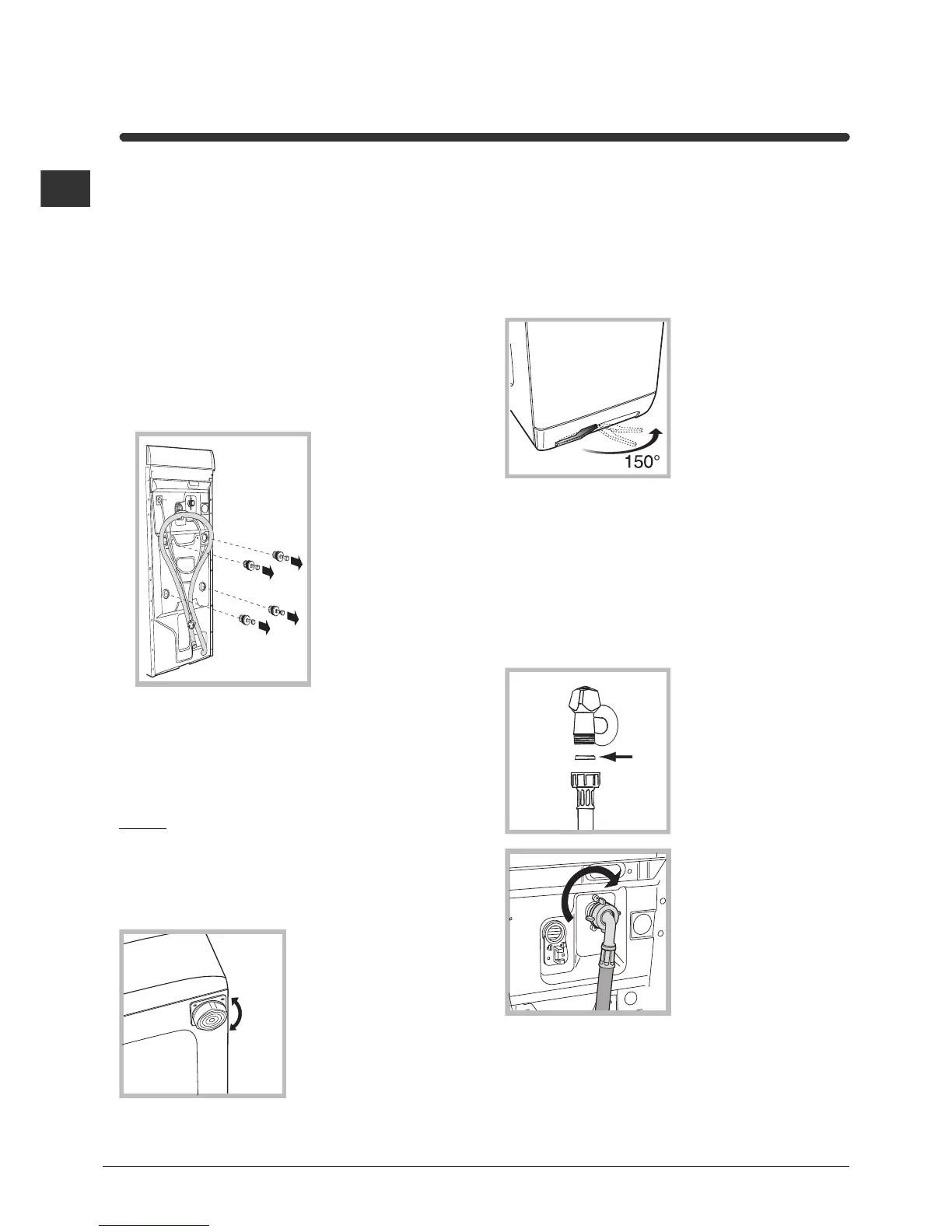 150°