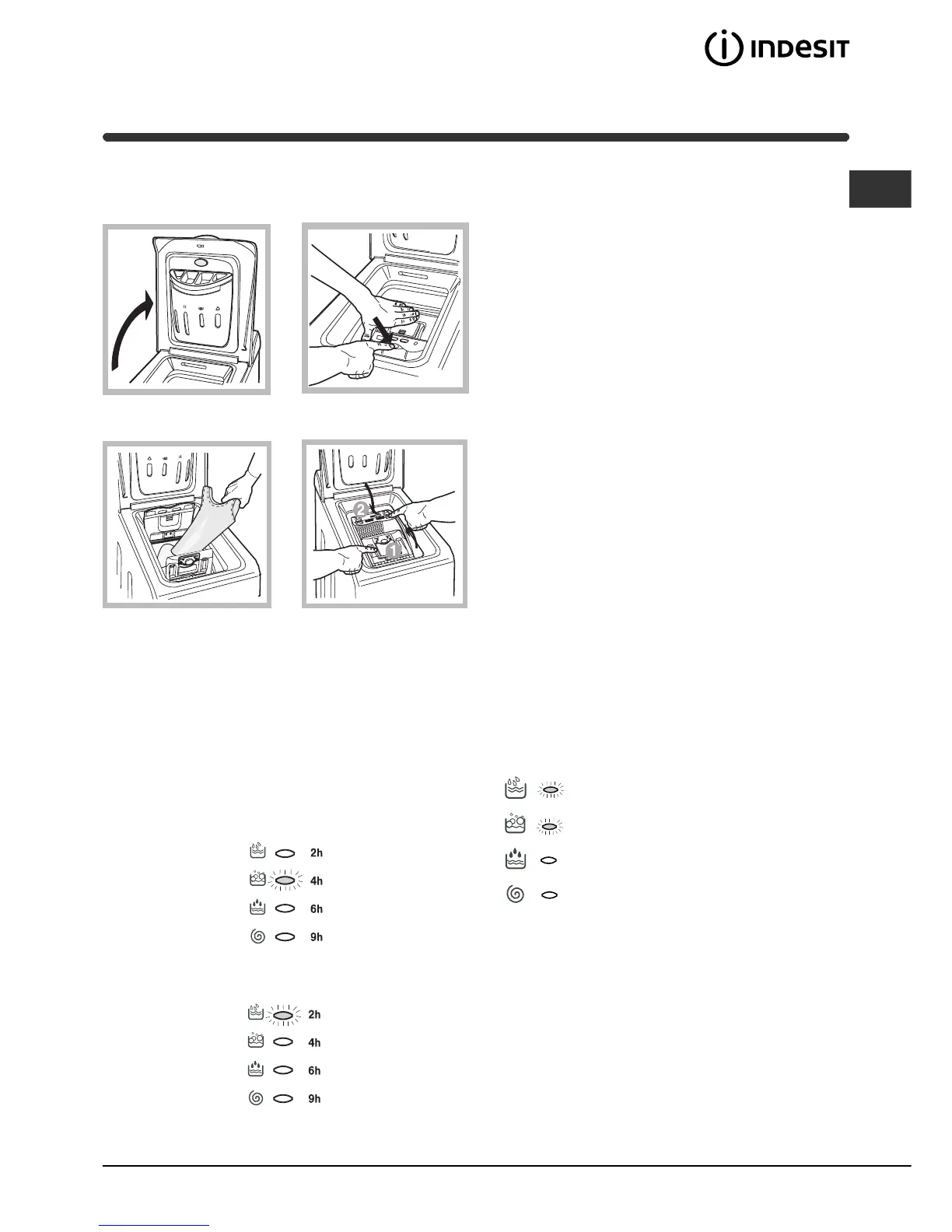 INDESIT

2

1

2h

4h

6h

9h

2h

4h

6h

9h