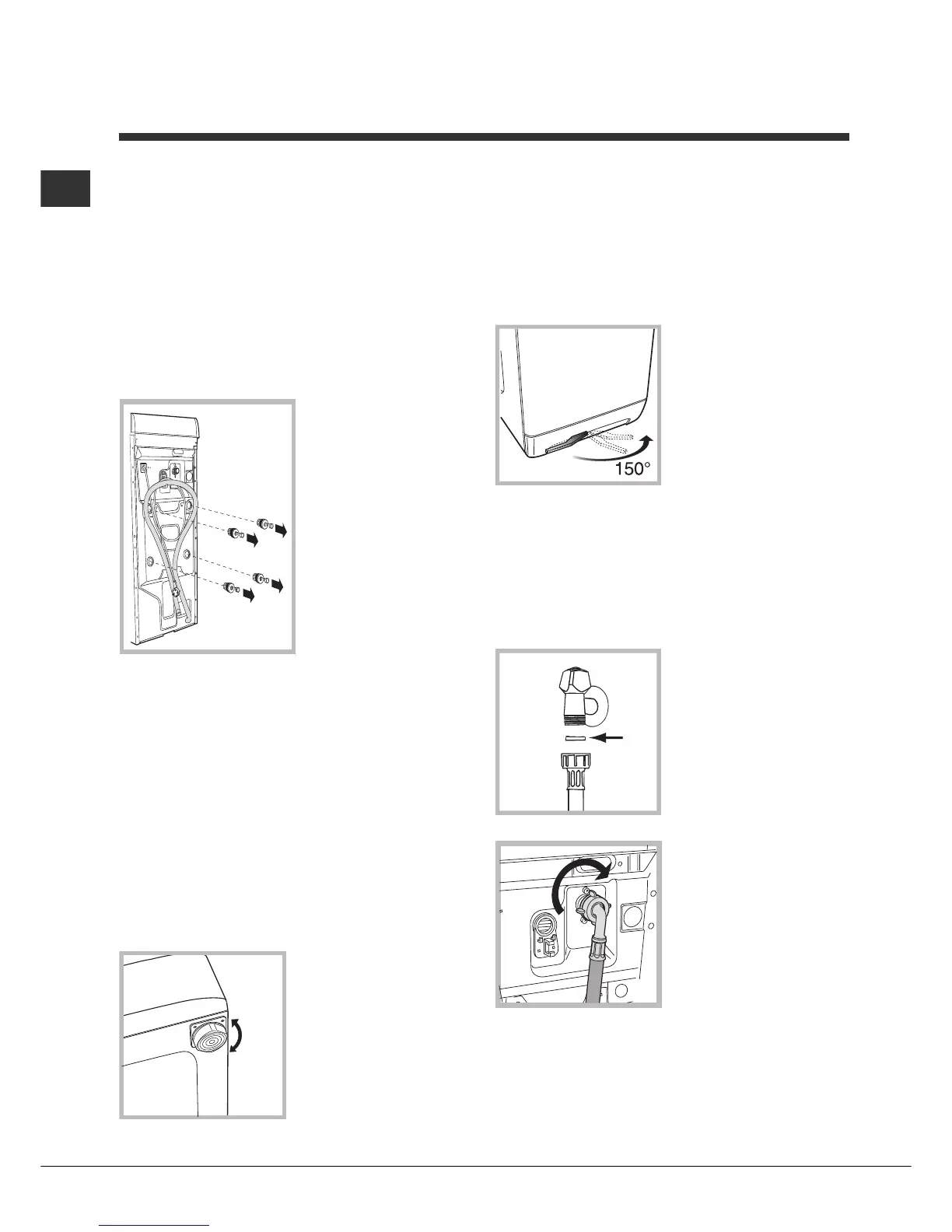 150°