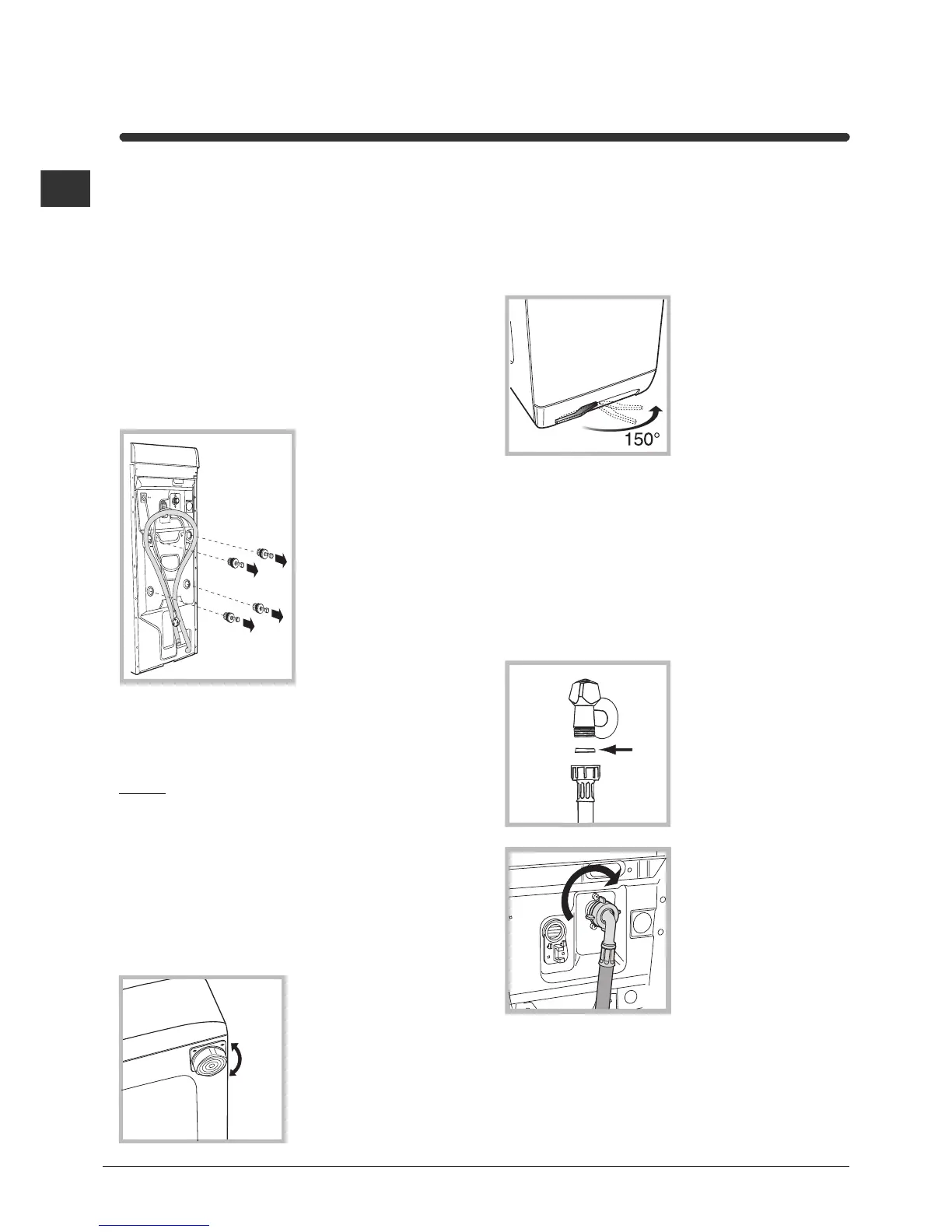 150°