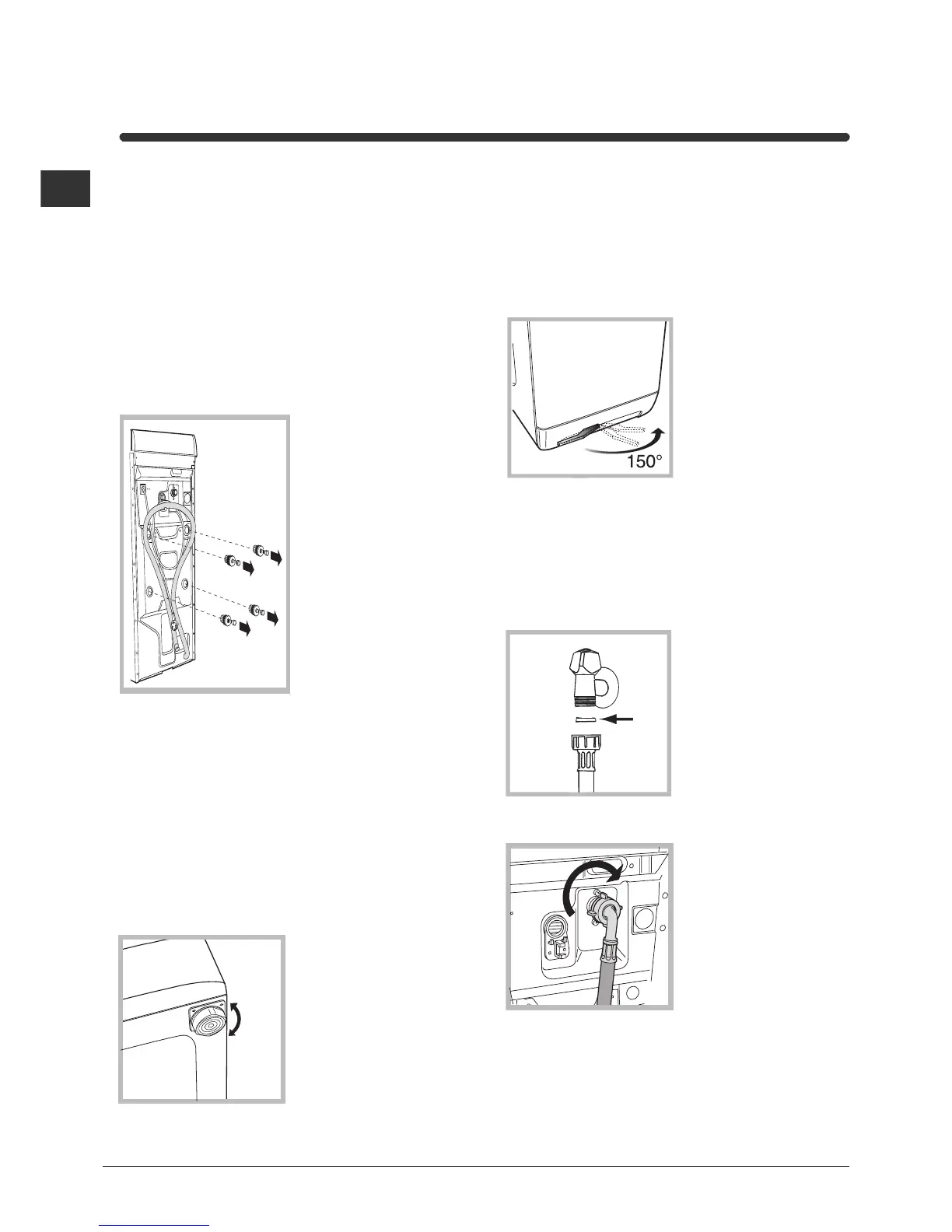 150°