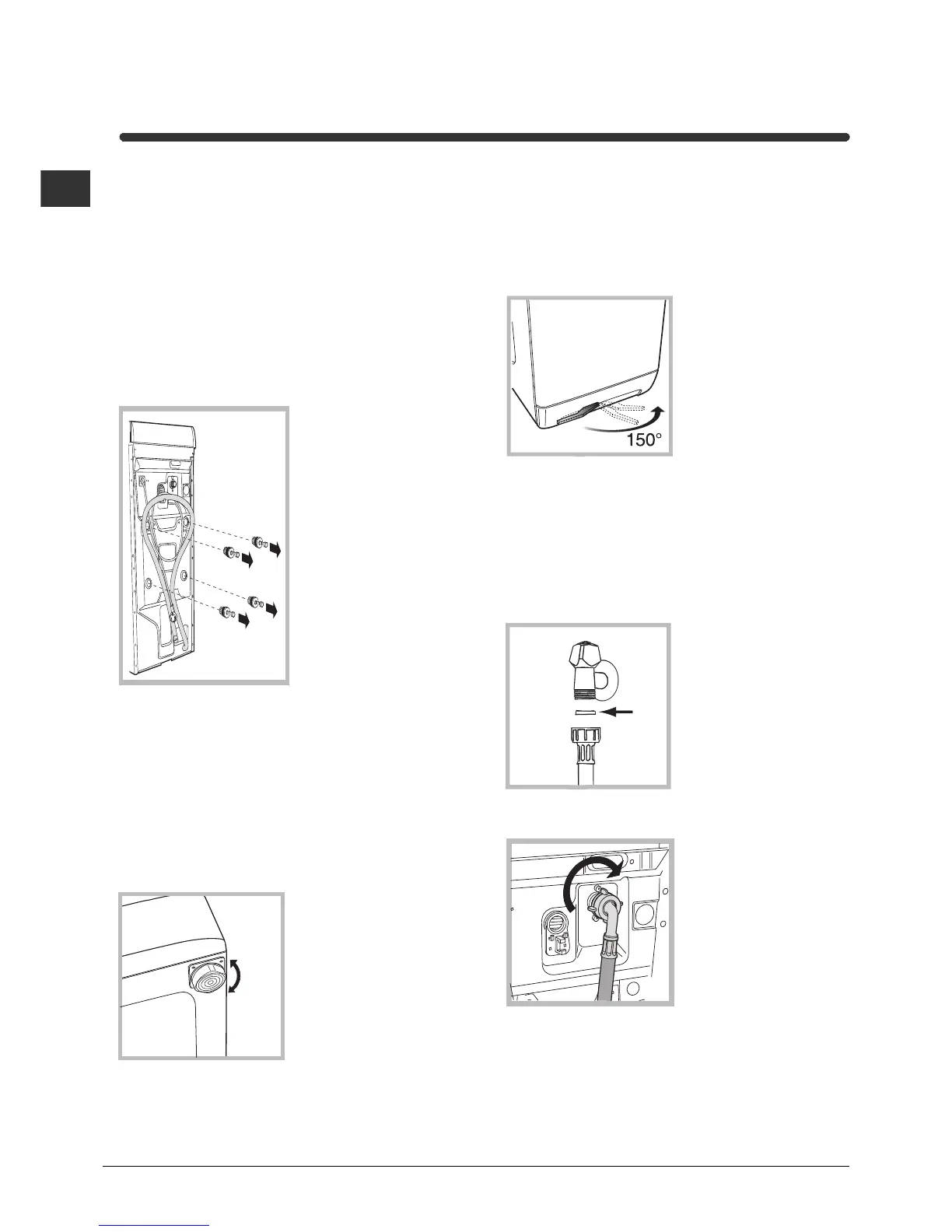 150°