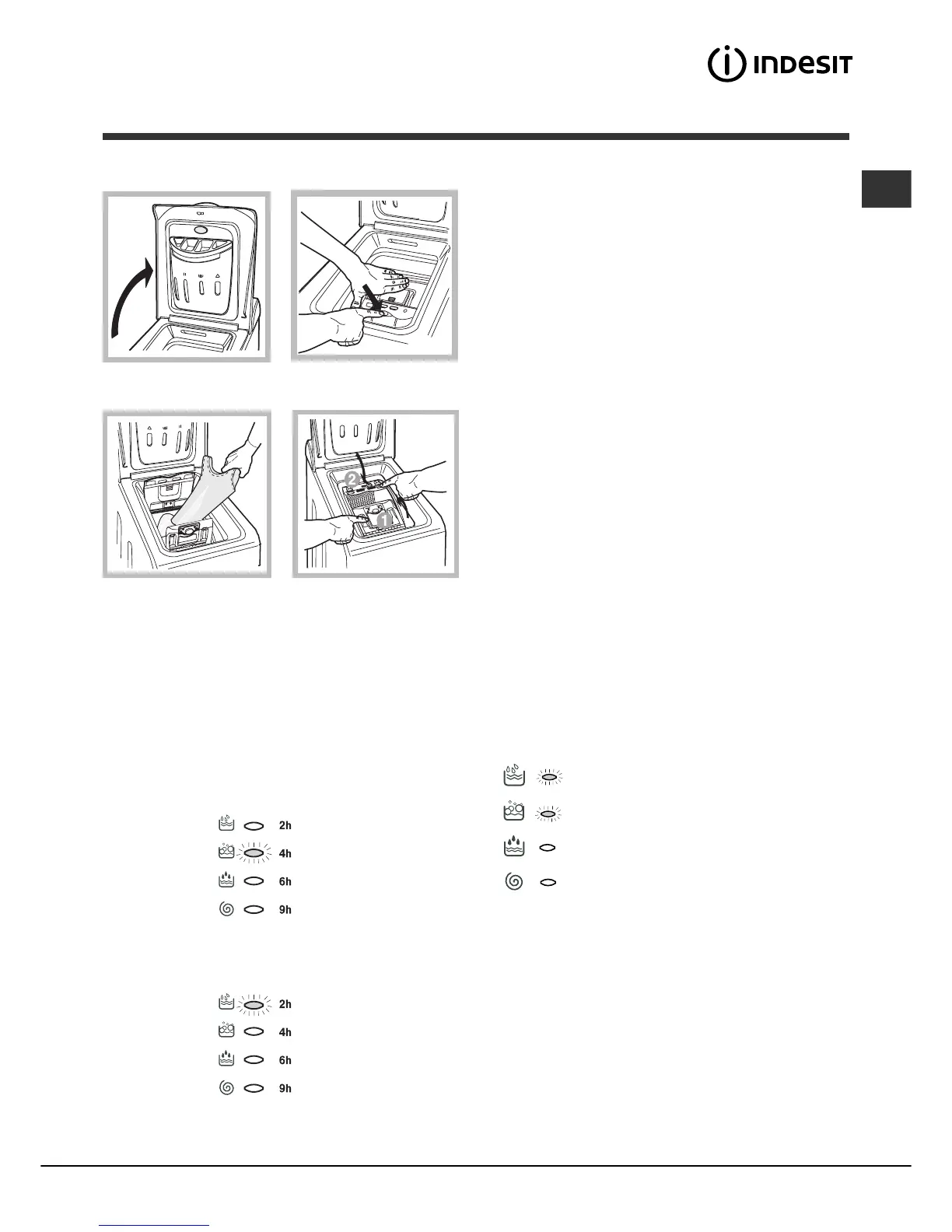 INDESIT

2

1

2h
4h
6h
9h

2h
4h
6h
9h