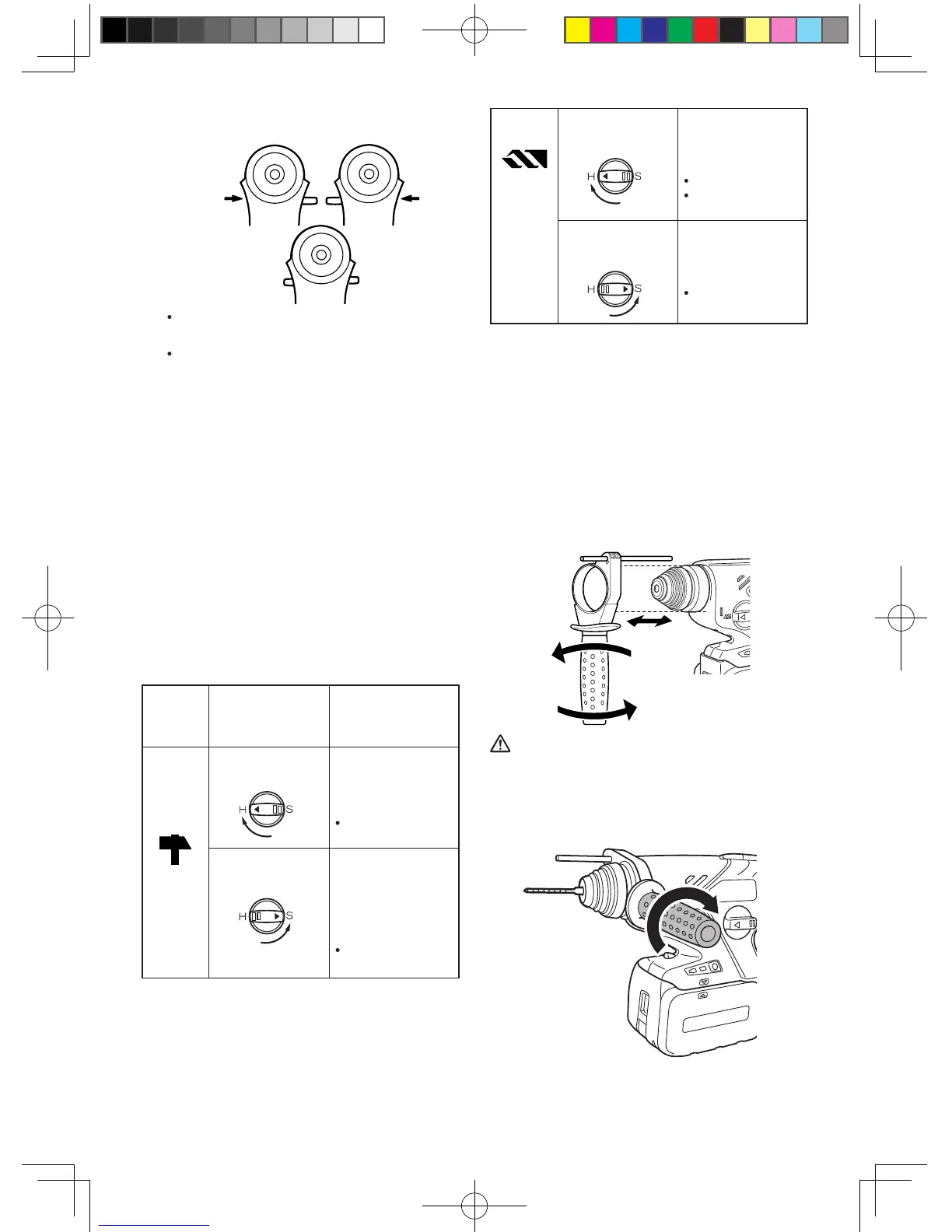 H S

H S

H S

H S