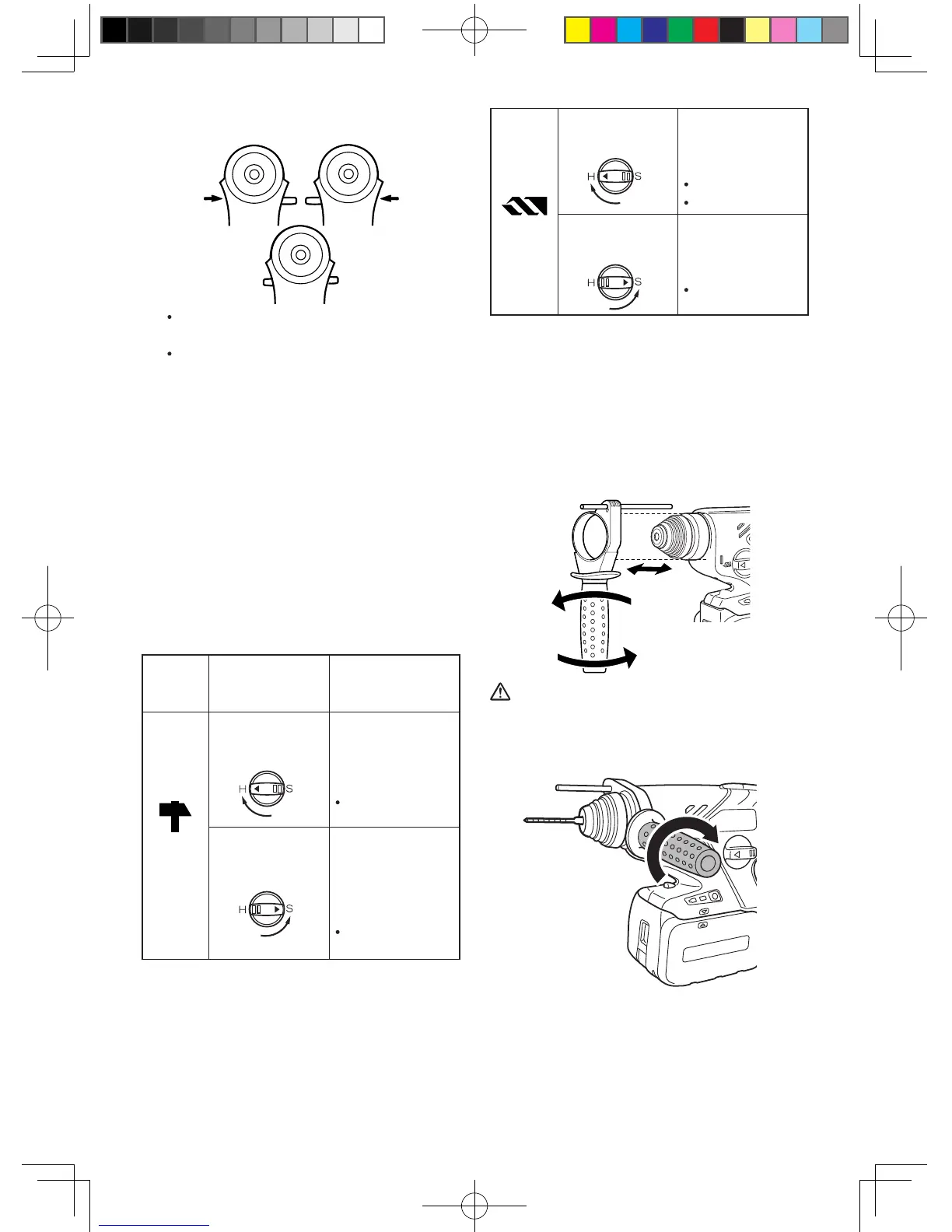 H S

H S

H S

H S