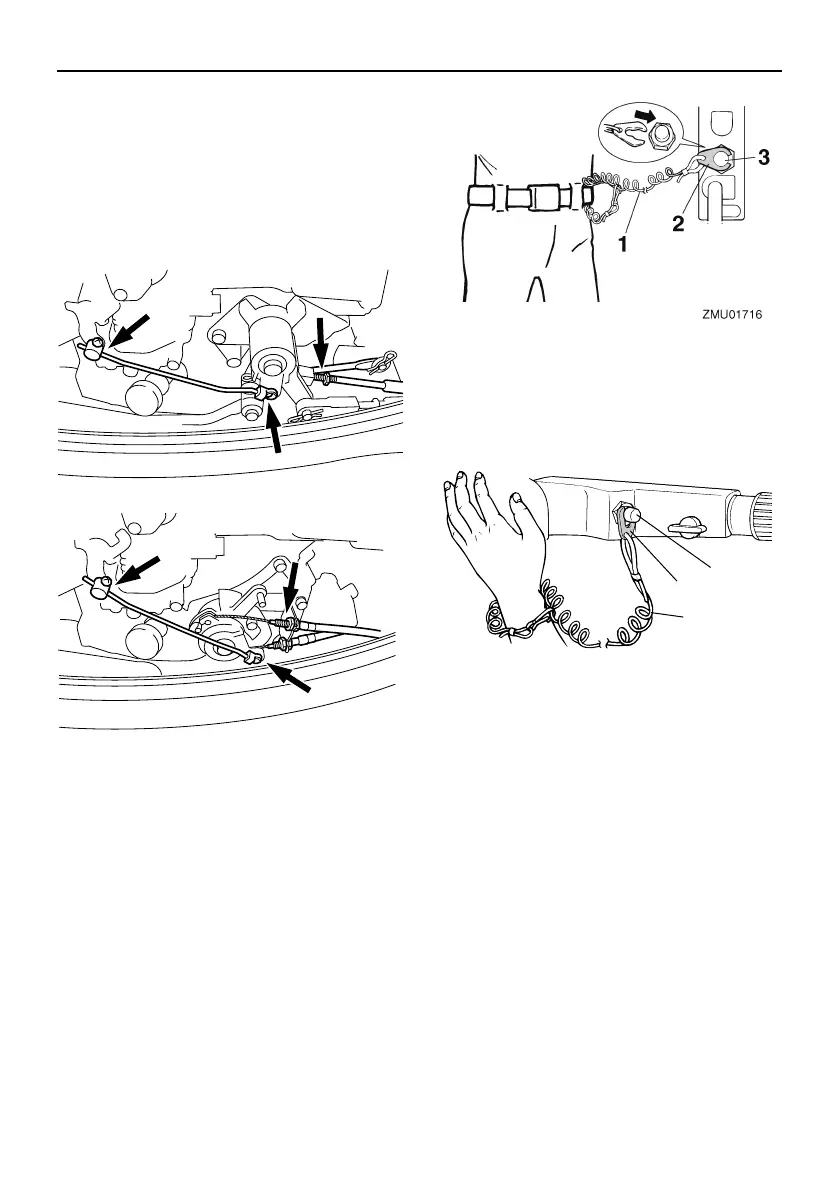 3

2

1

ZMU01716