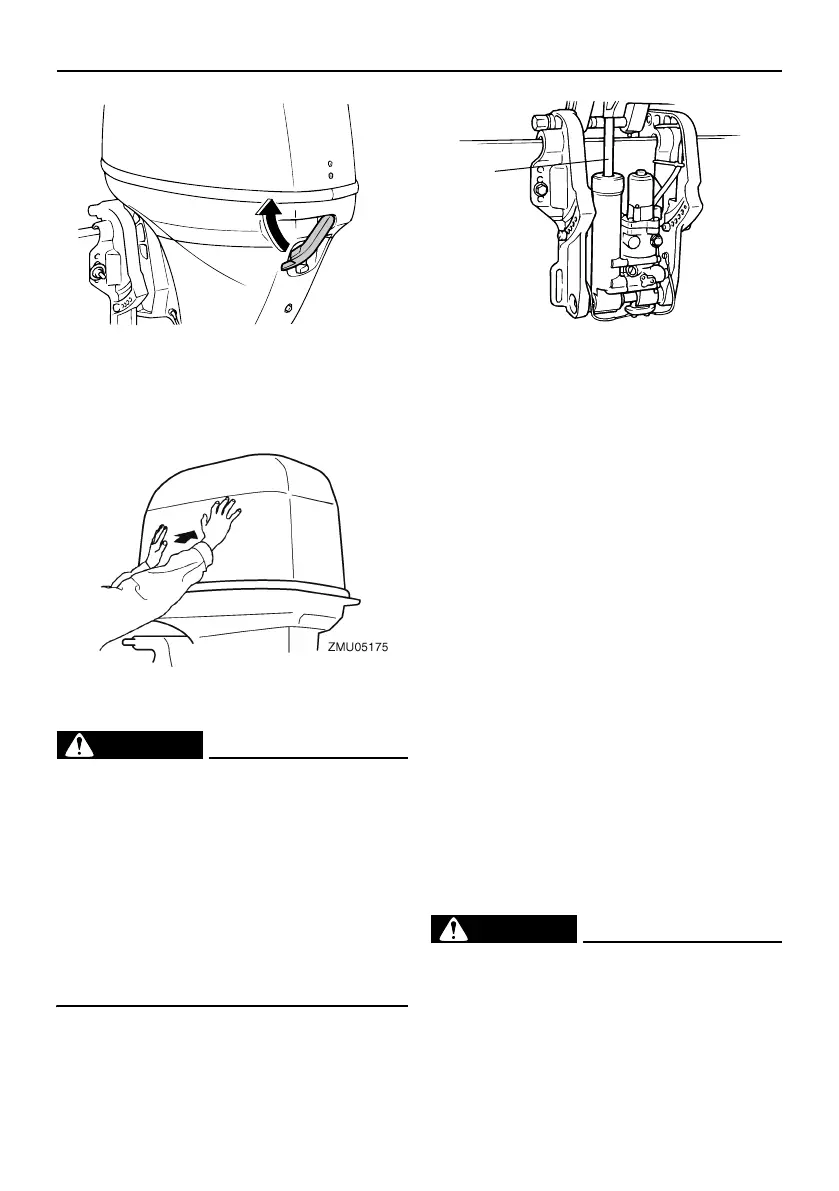 ZMU05175