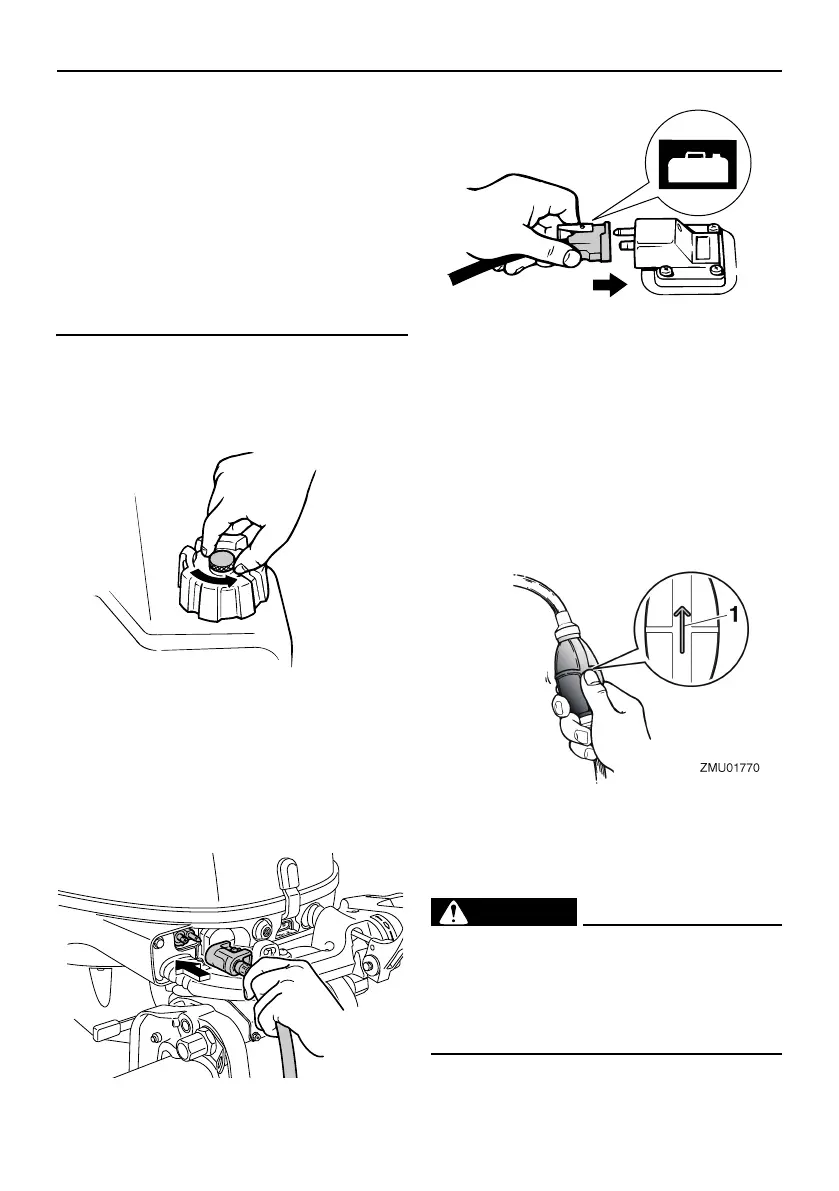 1

ZMU01770