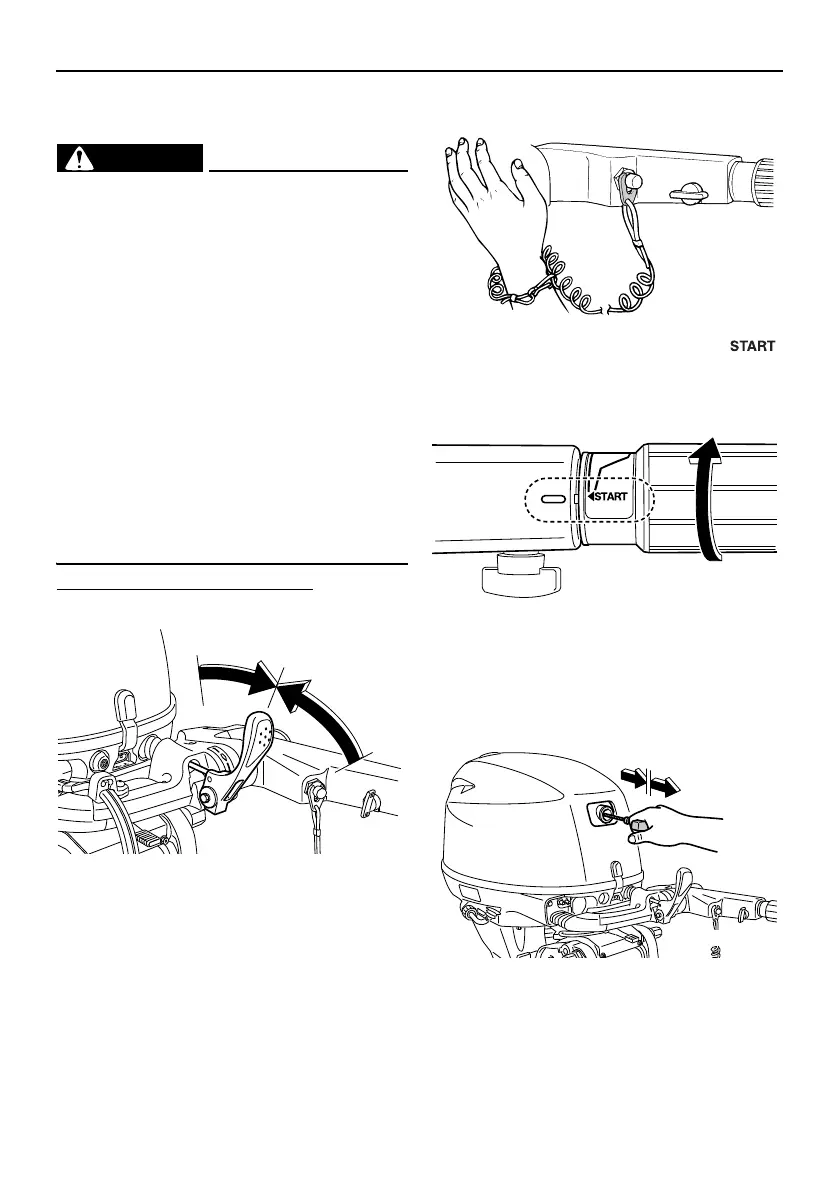 START

START