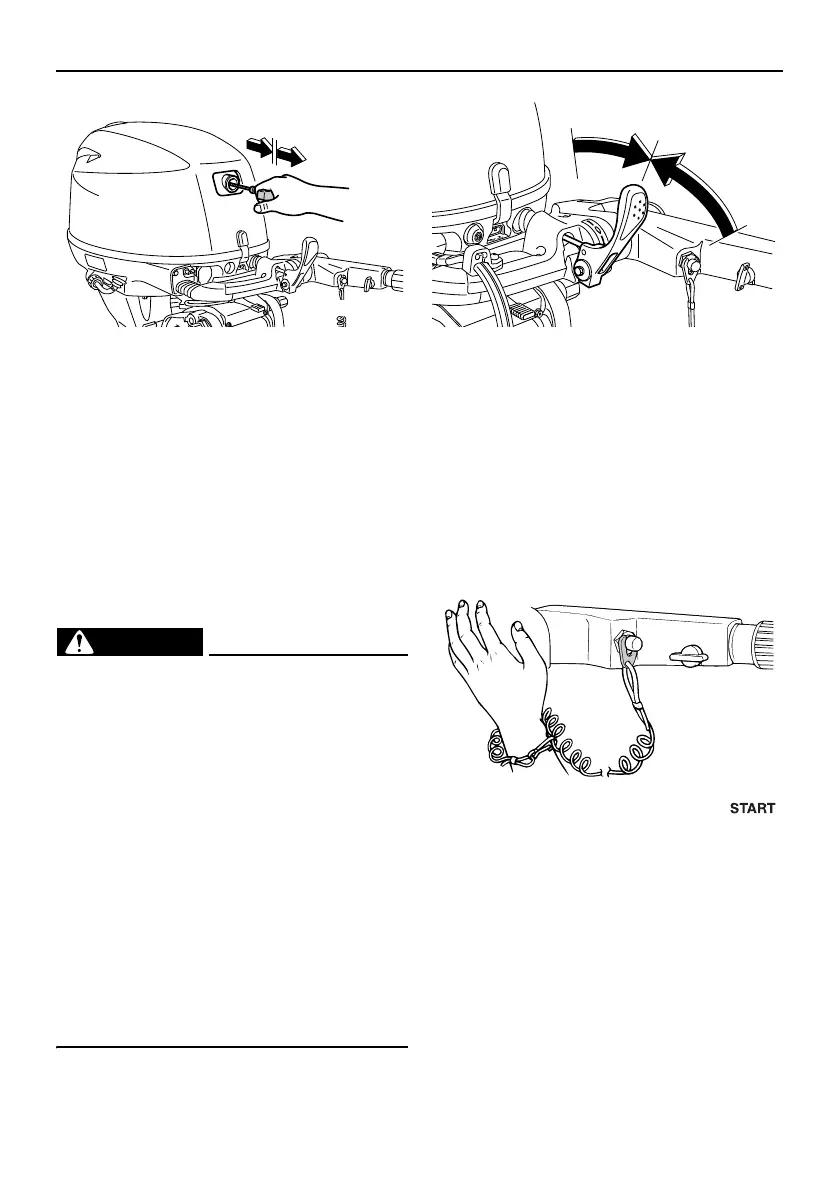 START