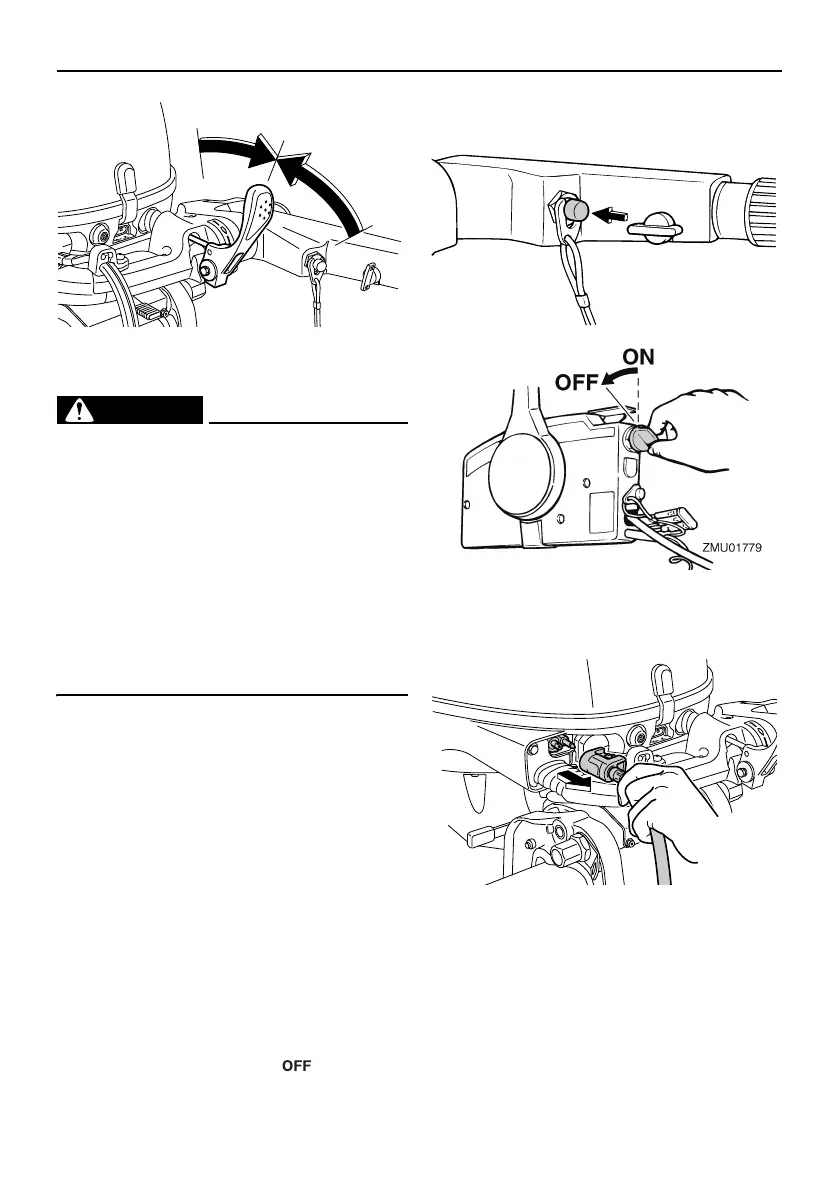 ON

OFF

ZMU01779

OFF