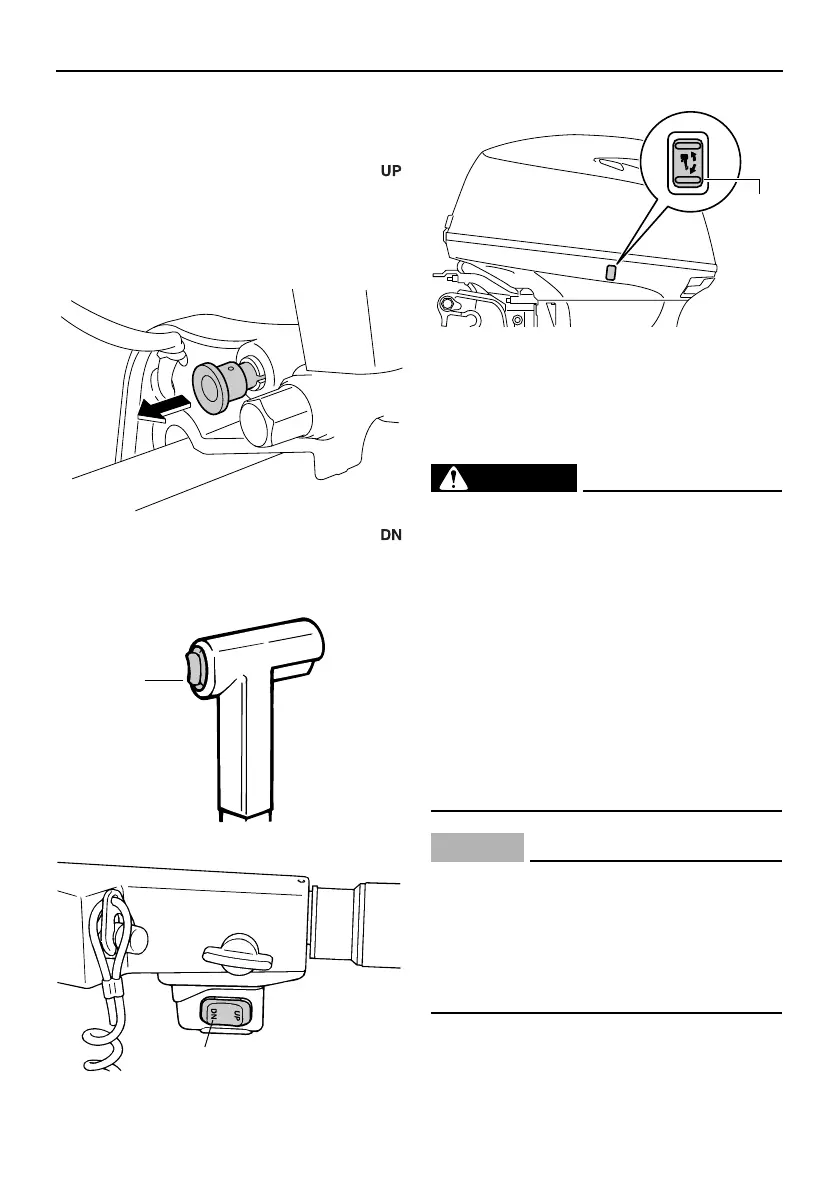 UP

DN

DN UP