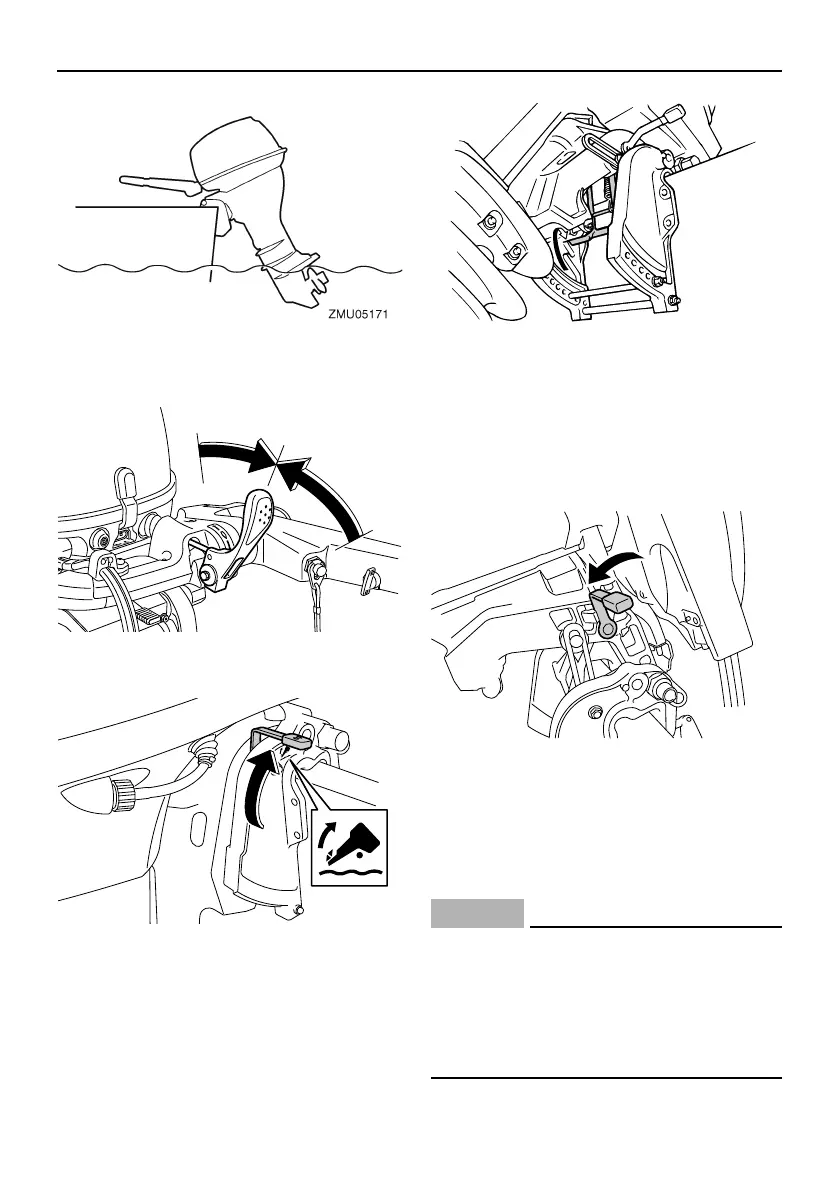 ZMU05171