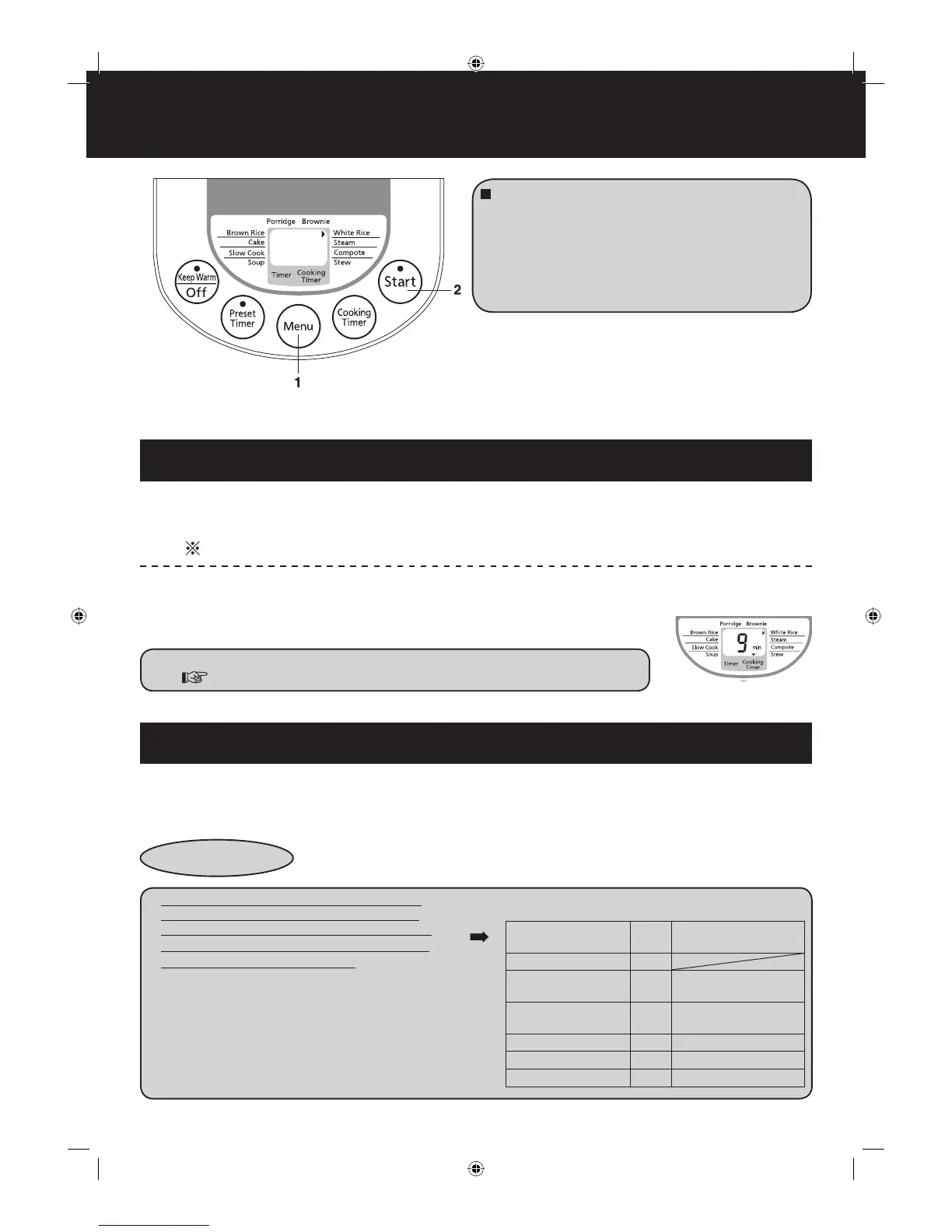 Porridge Brownie
Brown Rice
Cake
Slow Cook
Soup
White Rice
Steam
Compote
Stew
Timer Cooking Timer
Keep Warm
Off
Preset Timer
Menu
Cooking Timer
Start
2
1

Porridge Brownie
Brown Rice
Cake
Slow Cook
Soup
White Rice
Steam
Compote
Stew
9 min
Timer Cooking Timer