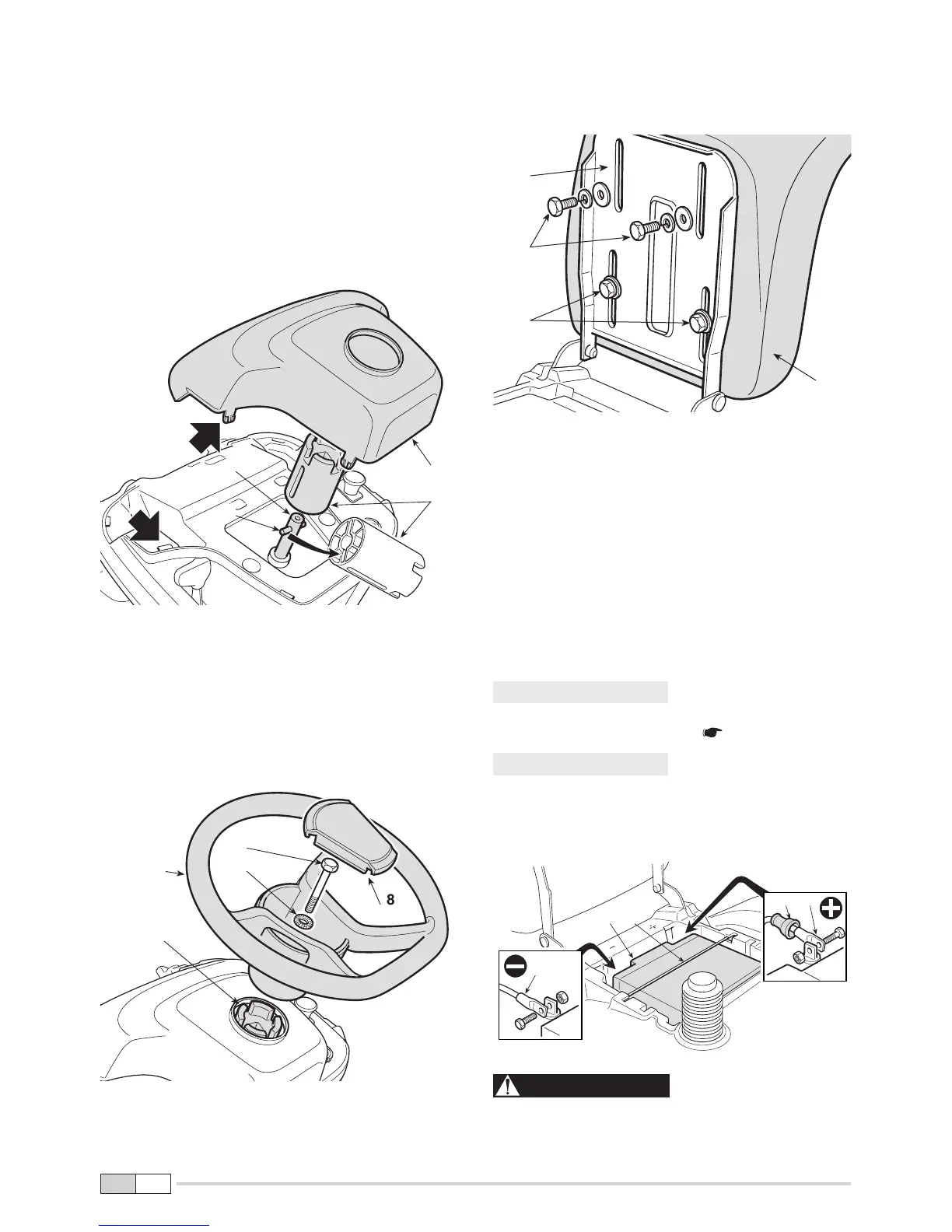 8