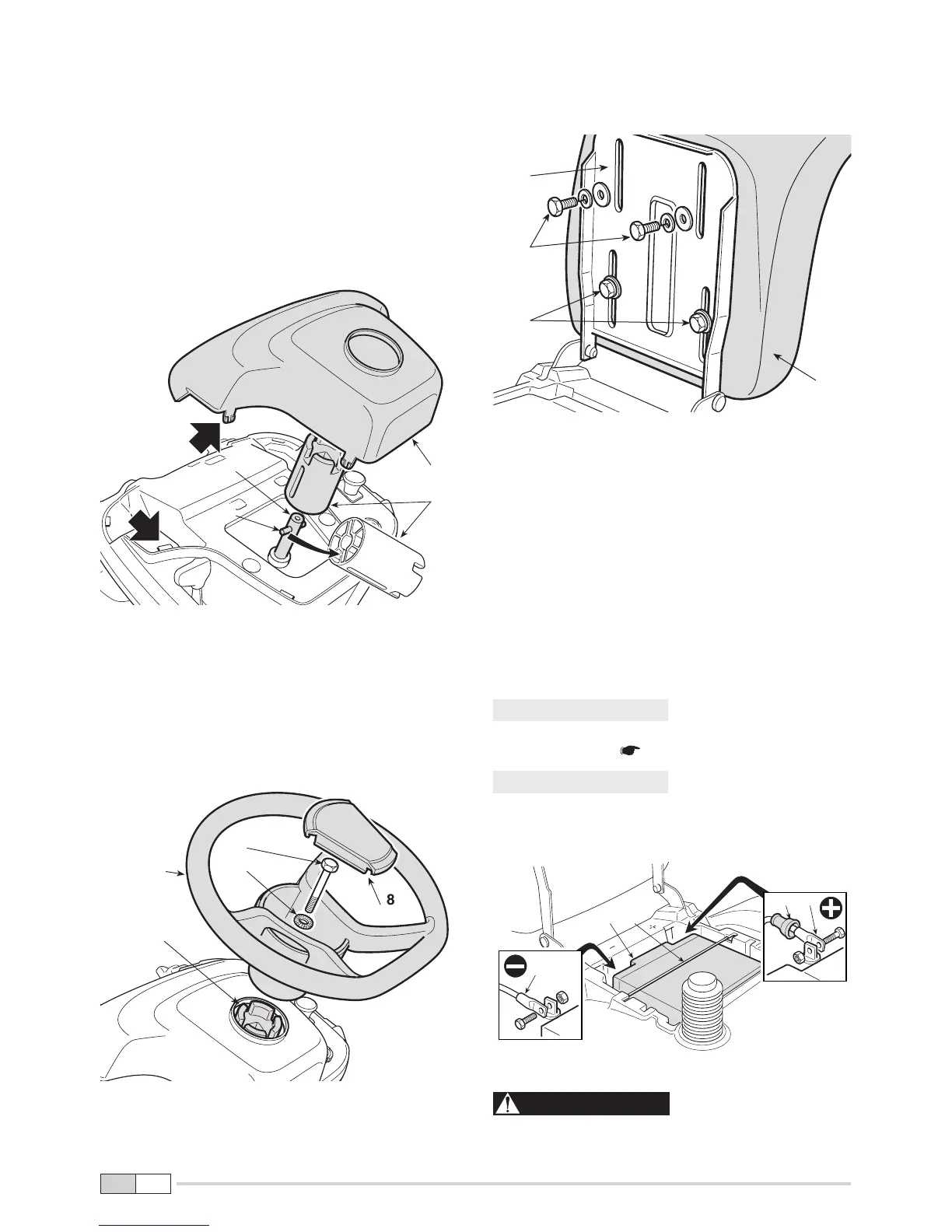 8