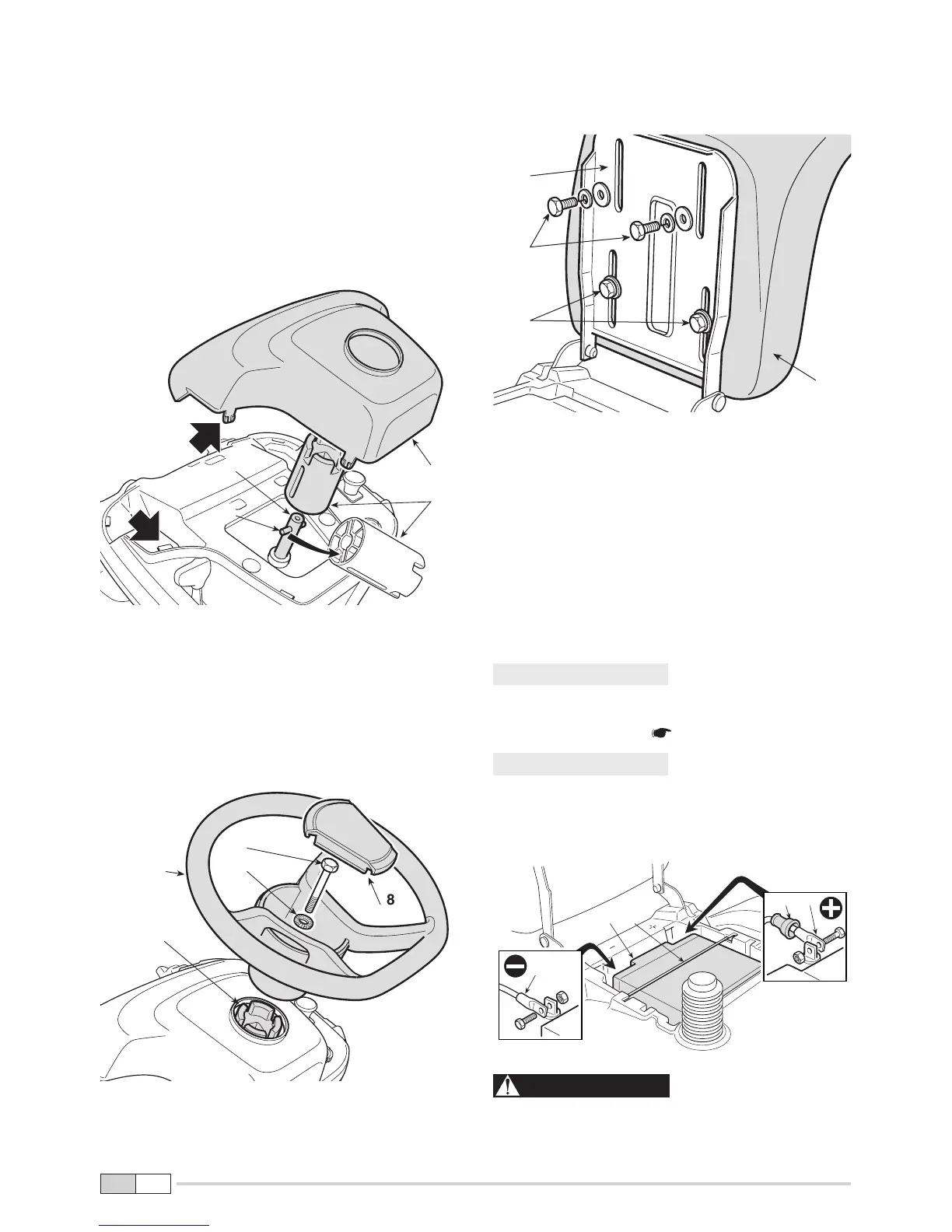 8