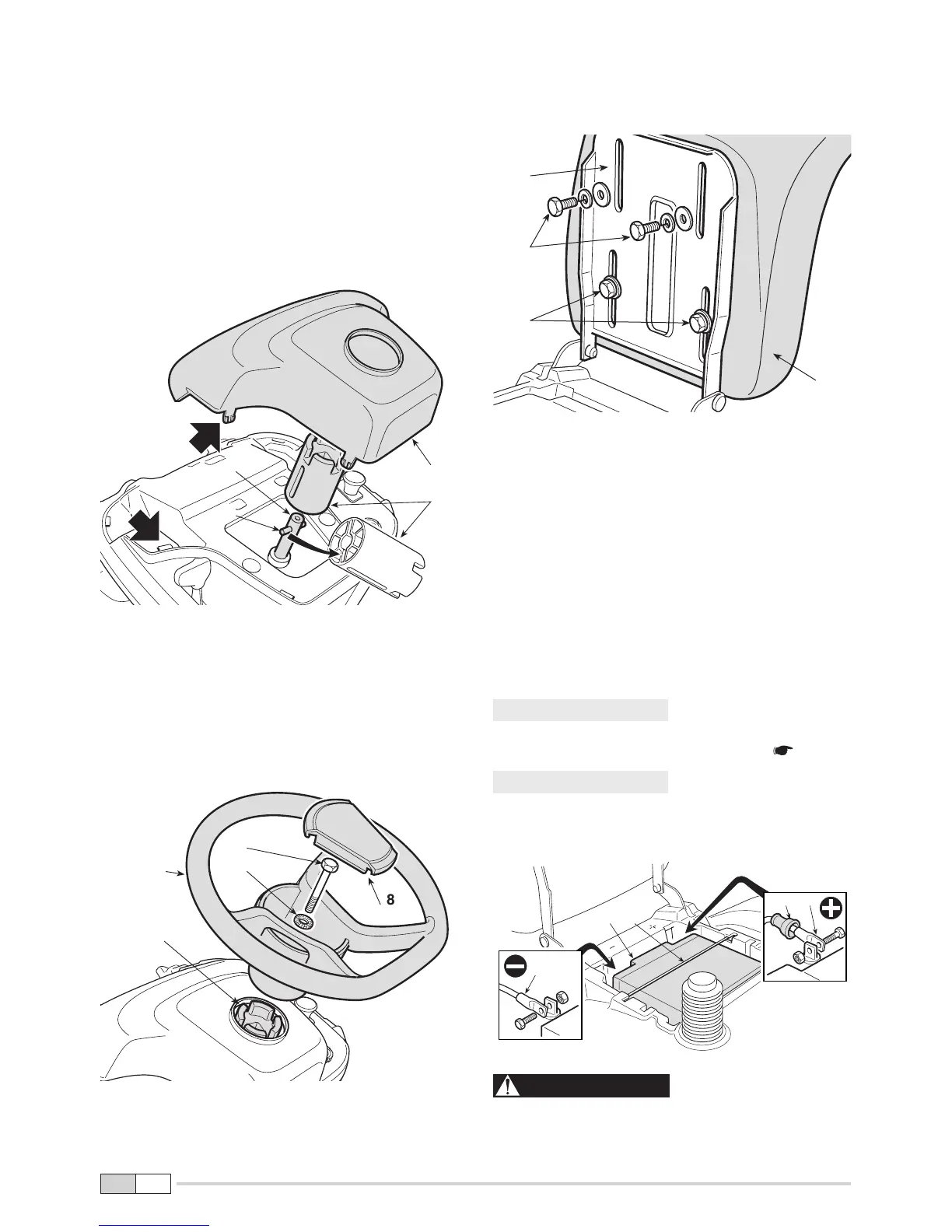 8