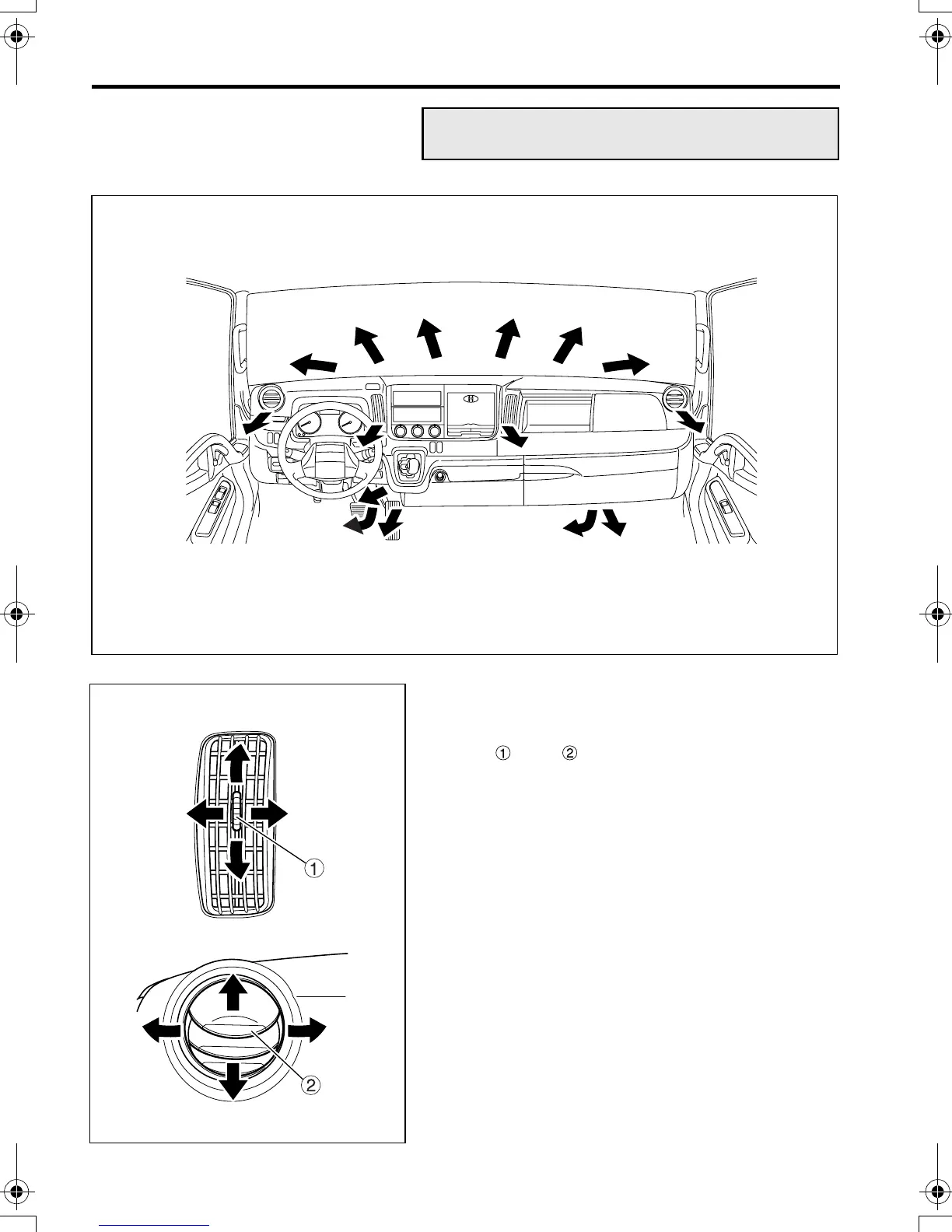 ①

②

① ②