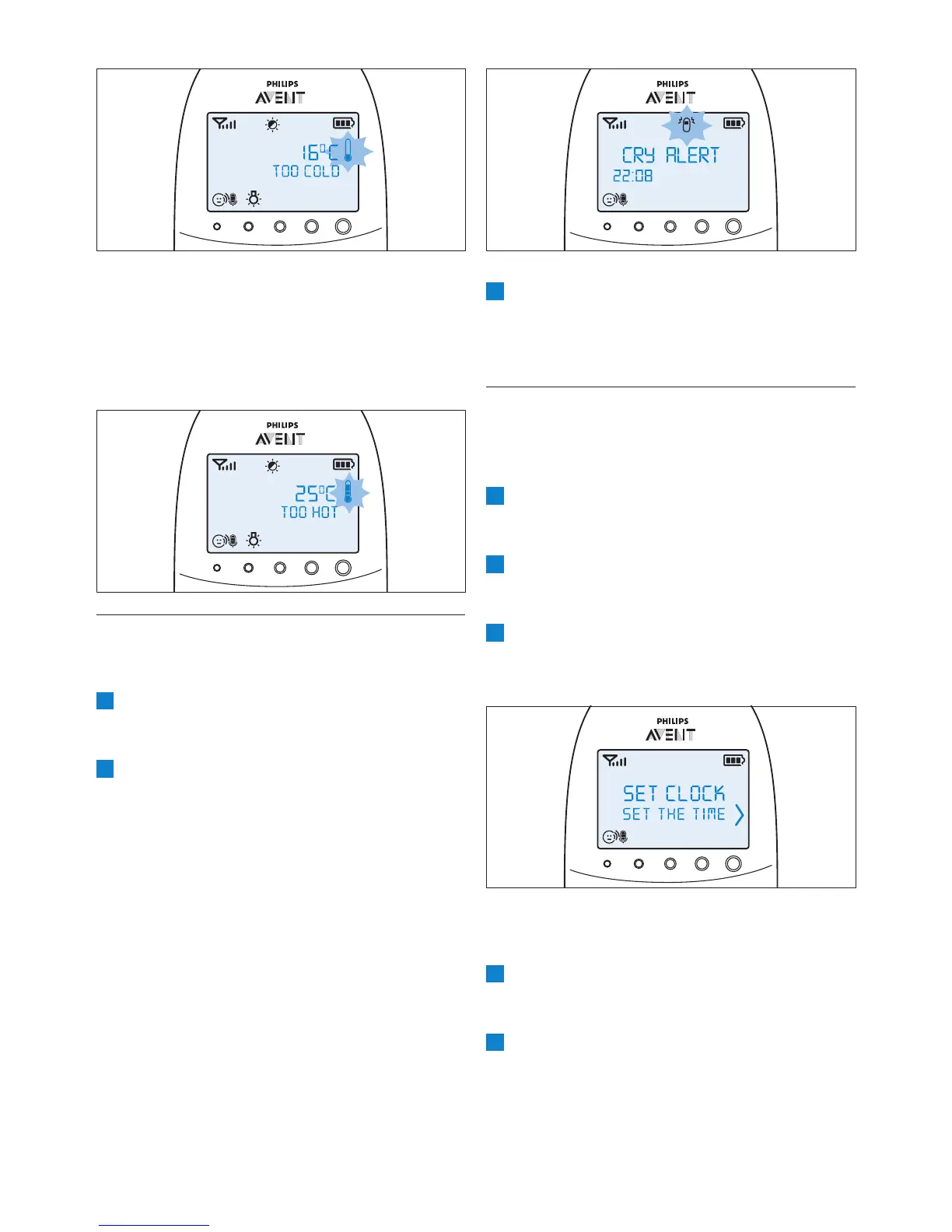 PHILIPS
AVENT
16°C
TOO COLD

PHILIPS
AVENT
25°C
TOO HOT

PHILIPS
AVENT
CRY ALERT
22:08

PHILIPS
AVENT
SET CLOCK
SET THE TIME