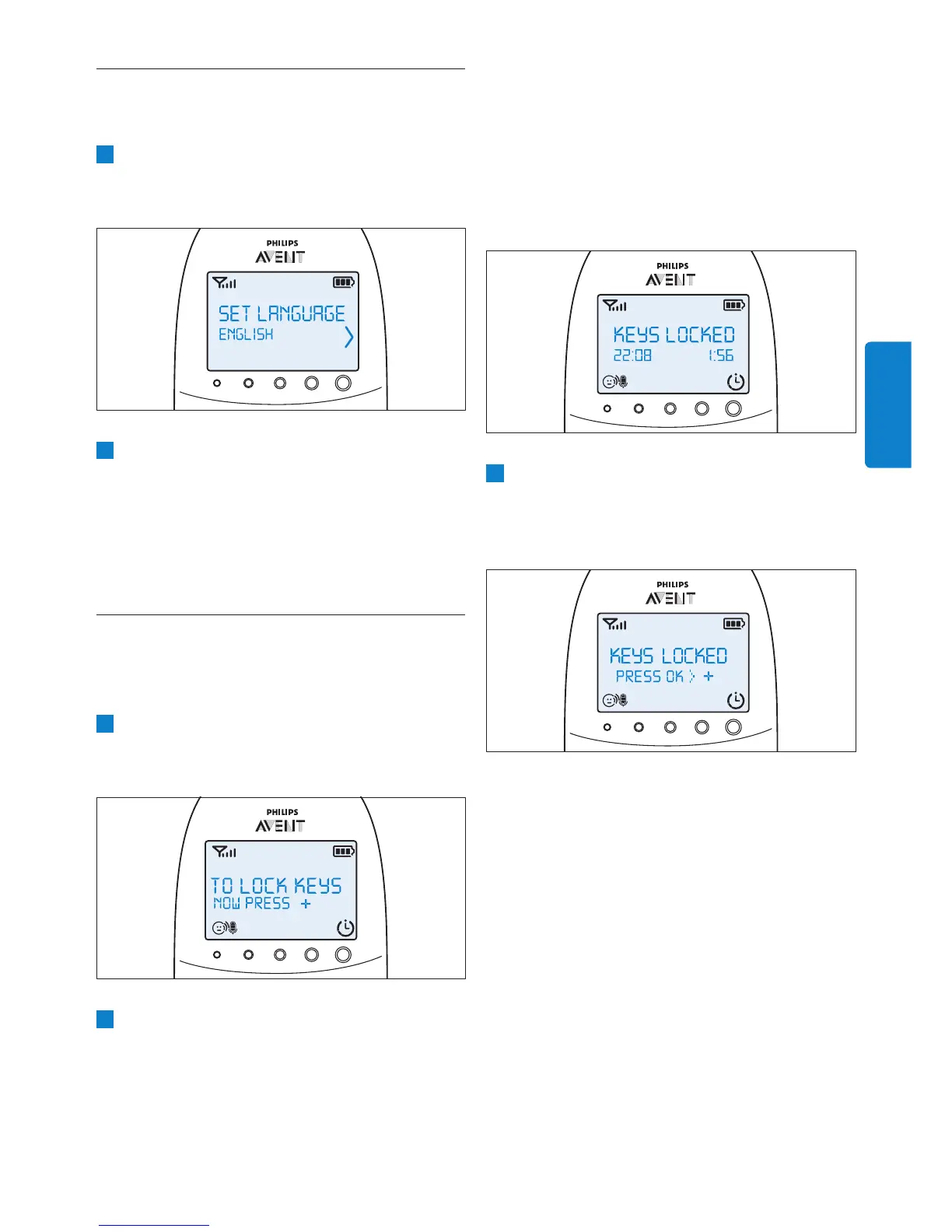 PHILIPS
AVENT
SET LANGUAGE
ENGLISH

PHILIPS
AVENT
TO LOCK KEYS
NOW PRESS +

PHILIPS
AVENT
KEYS LOCKED
22:08 1:56

PHILIPS
AVENT
KEYS LOCKED
PRESS OK > +