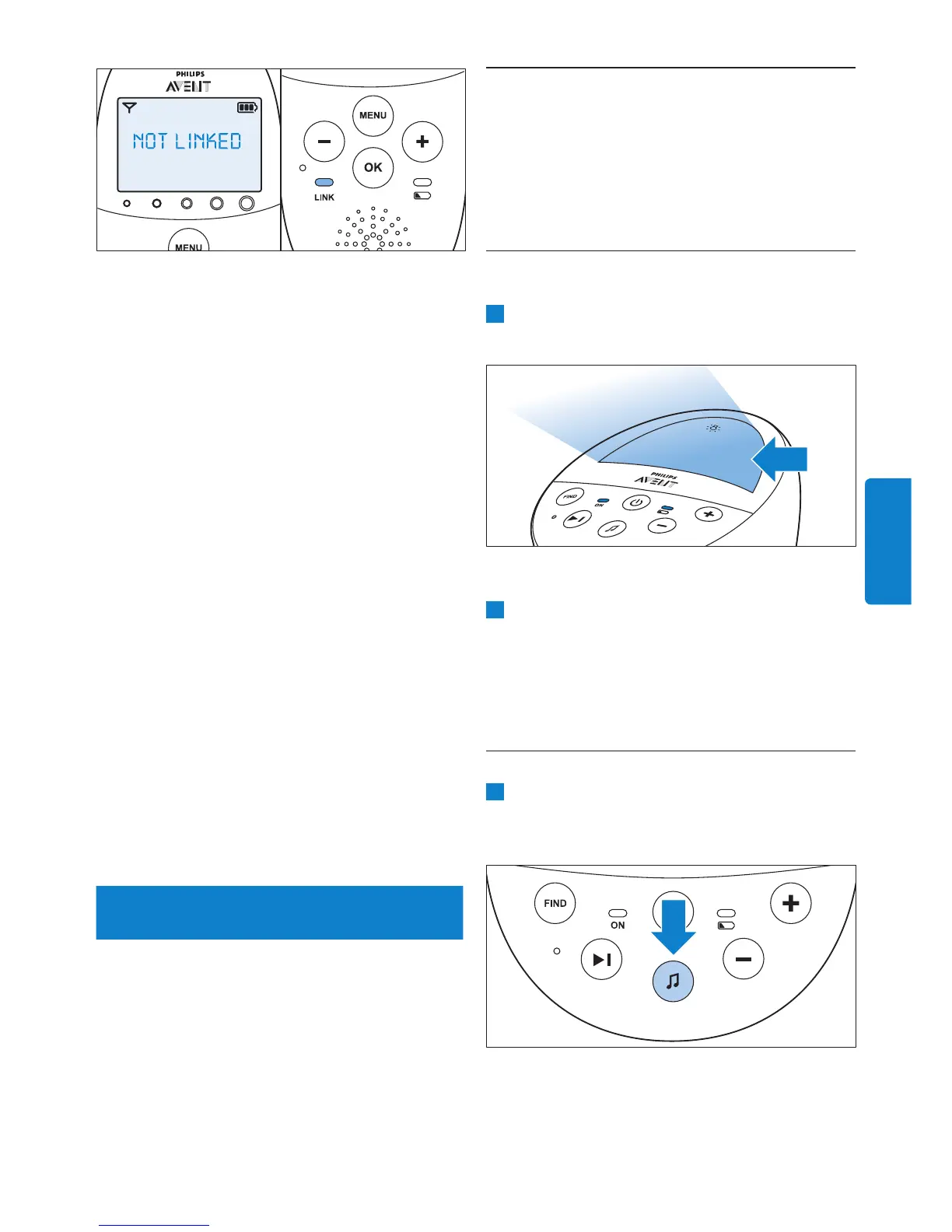 PHILIPS
AVENT
NOT LINKED
MENU
MENU
OK
LINK
PHILIPS
AVENT
FIND
ON
FIND
ON