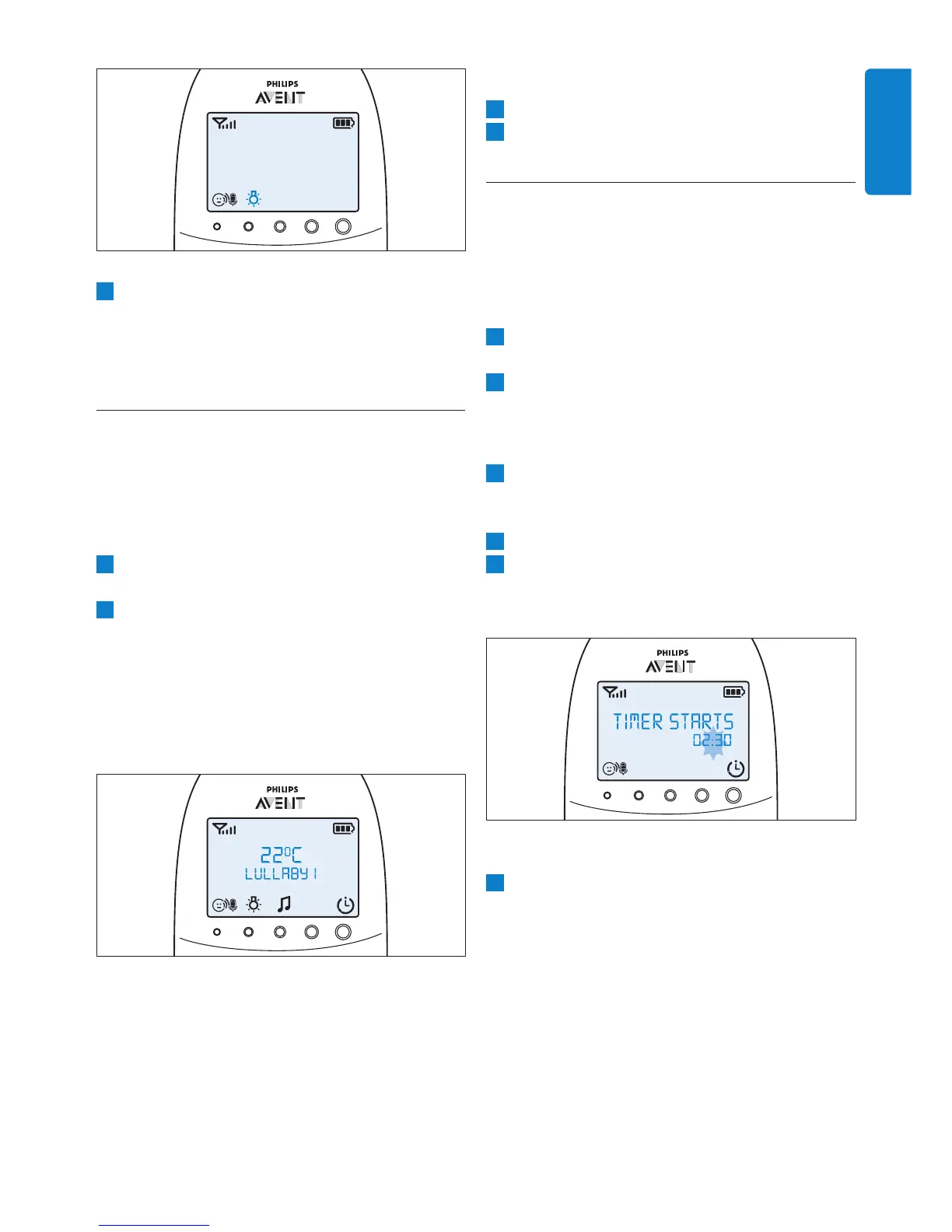 PHILIPS
AVENT

PHILIPS
AVENT

22°C
LULLABY 1

PHILIPS
AVENT

TIMER STARTS
02:30