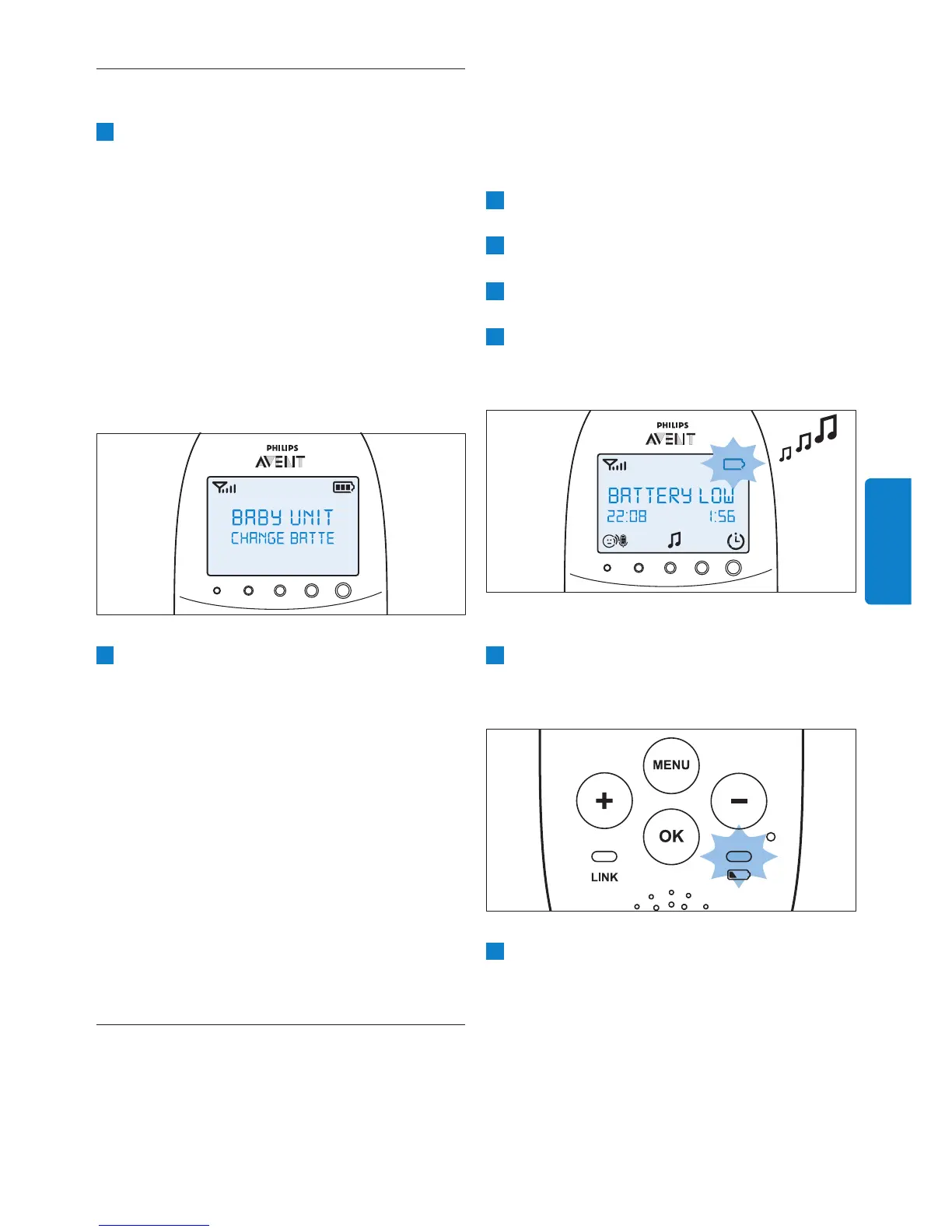 PHILIPS
AVENT

BABY UNIT
CHANGE BATTE

PHILIPS
AVENT

BATTERY LOW
22:08 1:56

MENU
+
−
OK
LINK