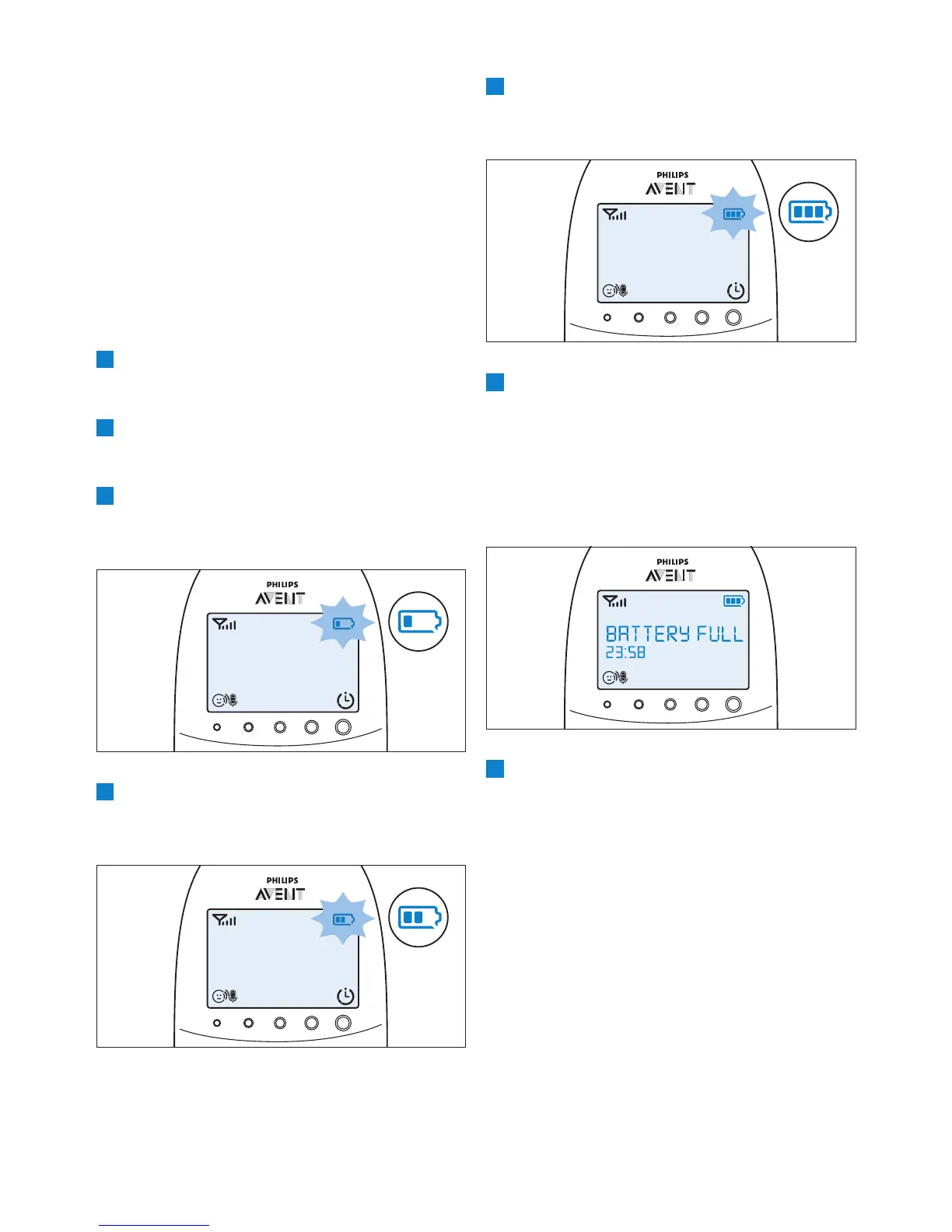 PHILIPS
AVENT

PHILIPS
AVENT

PHILIPS
AVENT

PHILIPS
AVENT
BATTERY FULL
23:58